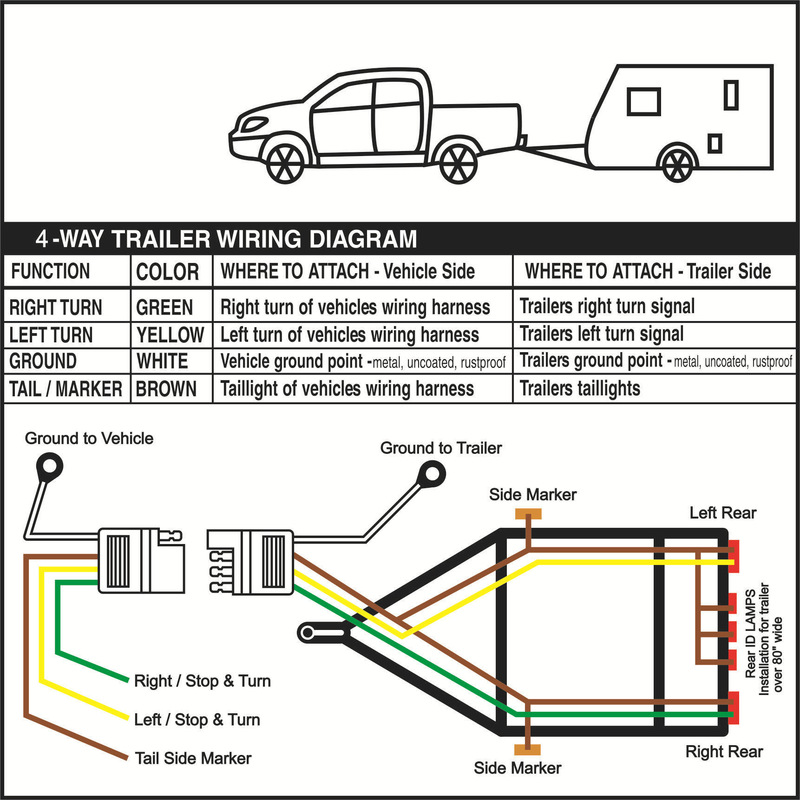 4 -WAY TRAILER WIRING DIAGRAM

| FUNCTION | COLOR | WHERE TO ATTACH - Vehicle Side | WHERE TO ATTACH - Trailer Side |
|---|---|---|---|
| RIGHT TURN | GREEN | Right turn of vehicles wiring harness | Trailers right turn signal |
| LEFT TURN | YELLOW | Left turn of vehicles wiring harness | Trailers left turn signal |
| GROUND | WHITE | Vehicle ground point -metal, uncoated, rustproof | Trailers ground point - metal, uncoated, rustproof |
| TAIL / MARKER | BROWN | Taillight of vehicles wiring harness | Trailers taillights |

Ground to Vehicle

Ground to Trailer

Side Marker

Left Rear

Rear ID LAMPS Installation for trailer over 80" wide

Right / Stop & Turn

Left / Stop & Turn

Tail Side Marker

Side Marker

Right Rear