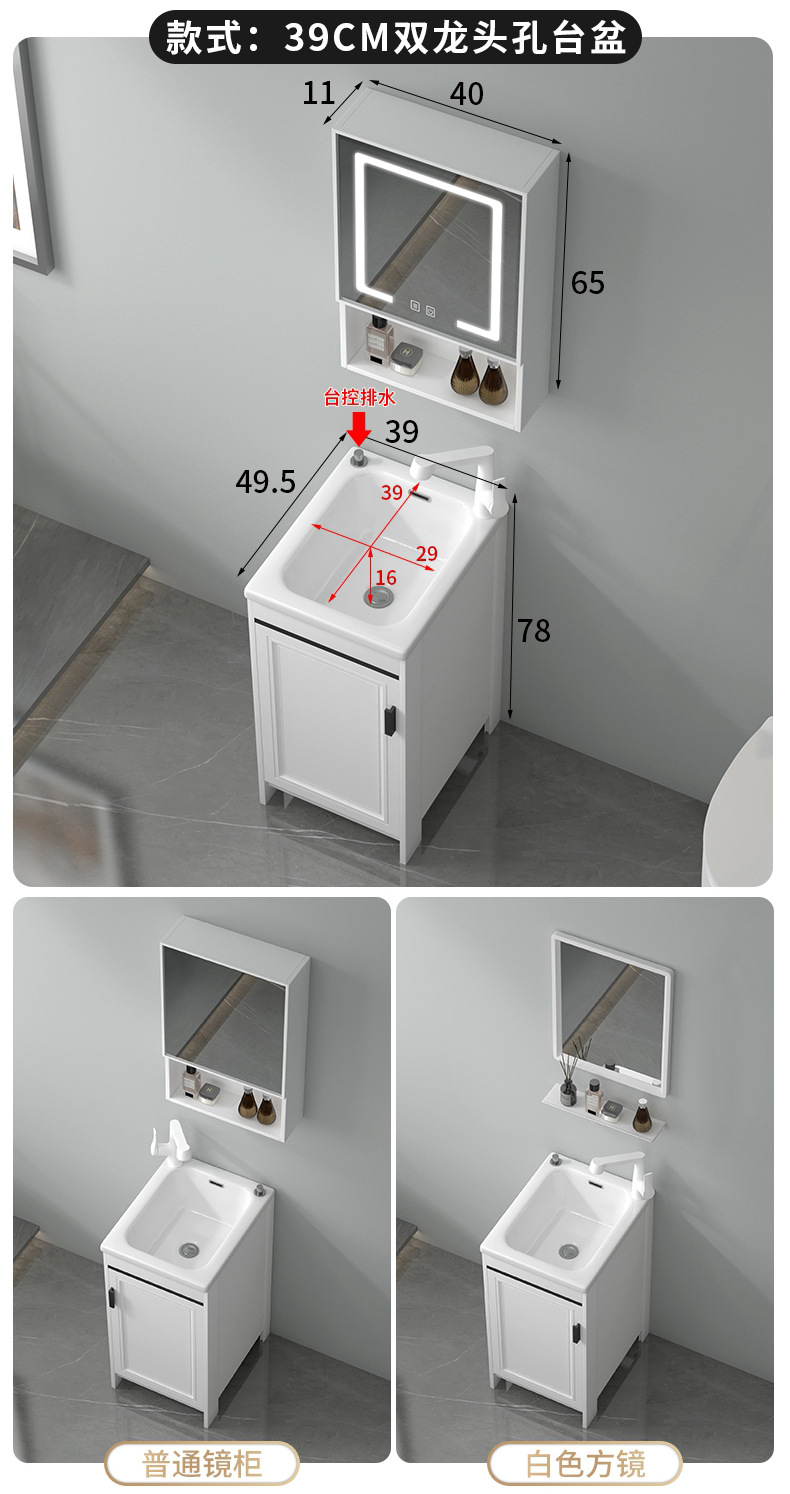 款式：39CM双龙头孔台盆

11
40
65
台控排水
39
49.5
39
29
16
78

普通镜柜

白色方镜