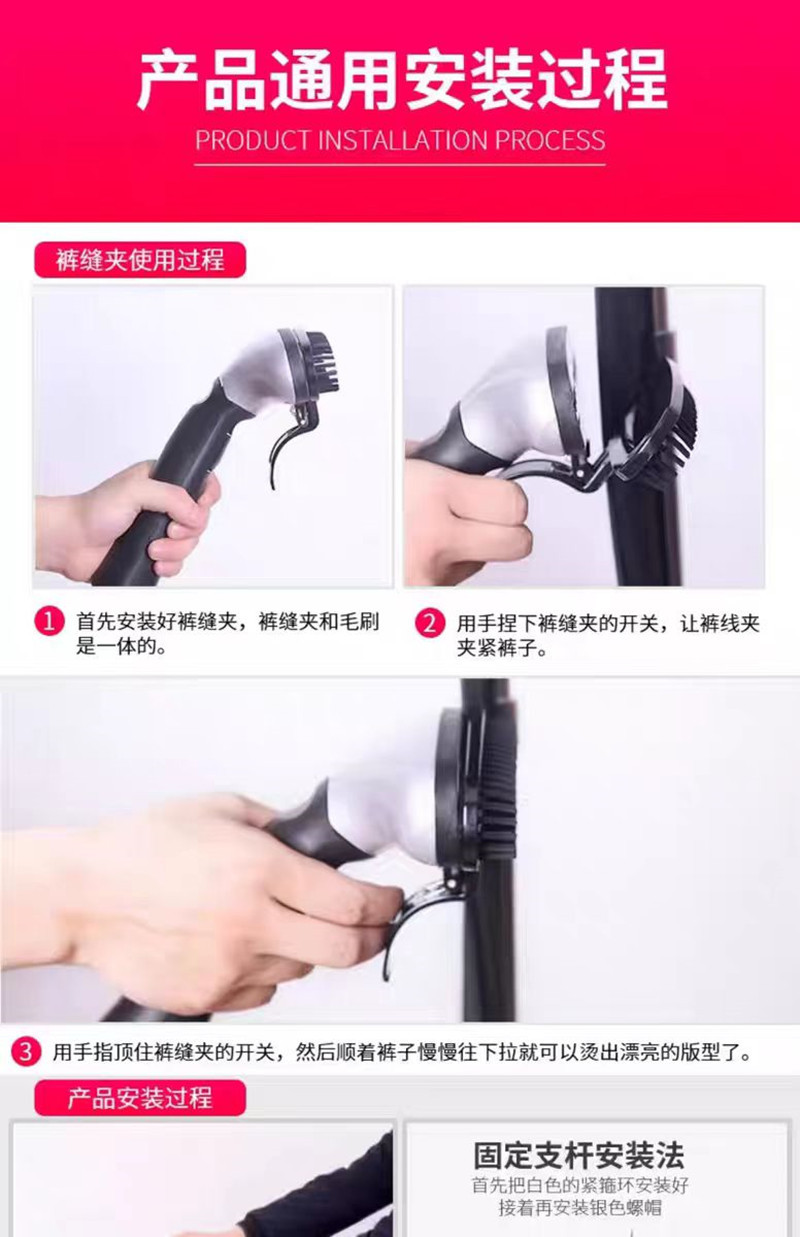 产品通用安装过程
PRODUCT INSTALLATION PROCESS

裤缝夹使用过程

1 首先安装好裤缝夹，裤缝夹和毛刷是一体的。

2 用手捏下裤缝夹的开关，让裤线夹夹紧裤子。

3 用手指顶住裤缝夹的开关，然后顺着裤子慢慢往下拉就可以烫出漂亮的版型了。

产品安装过程

固定支杆安装法
首先把白色的紧箍环安装好
接着再安装银色螺帽