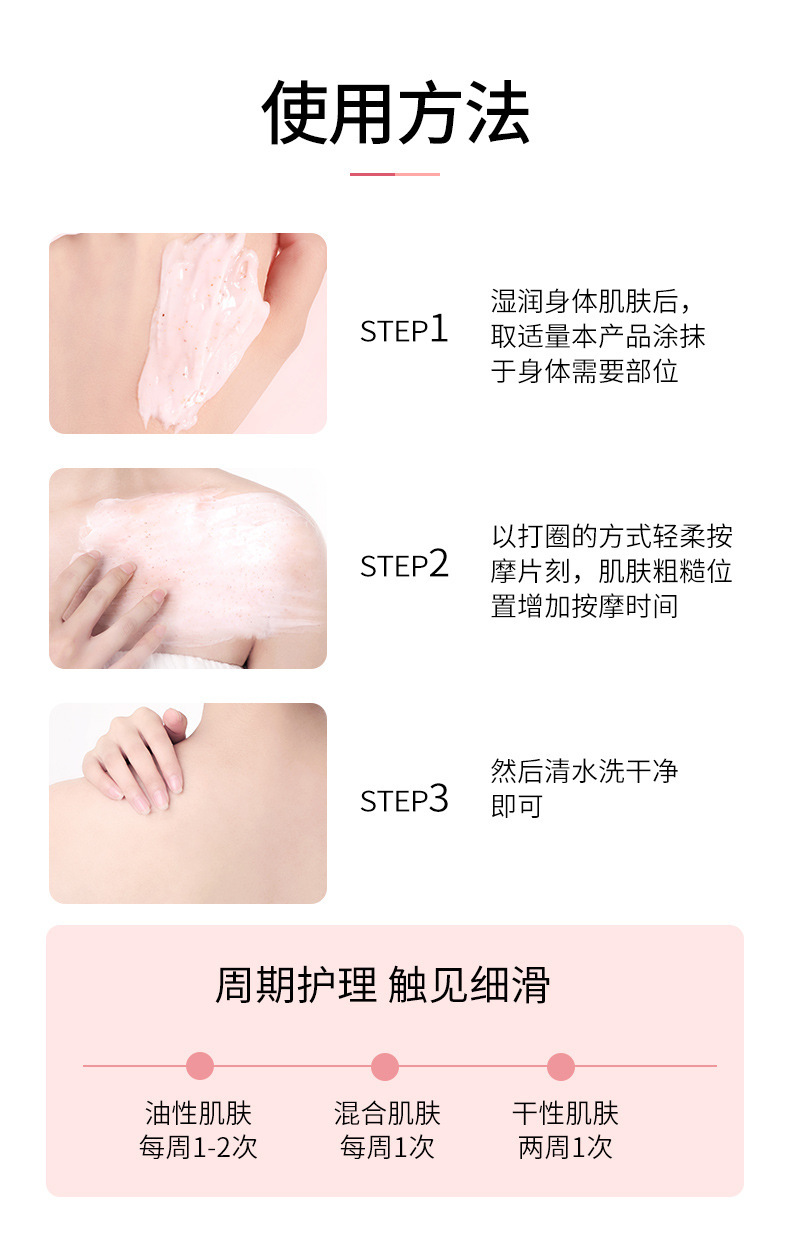 使用方法

STEP1

湿润身体肌肤后，取适量本产品涂抹于身体需要部位

STEP2

以打圈的方式轻柔按摩片刻，肌肤粗糙位置增加按摩时间

STEP3

然后清水洗干净即可

周期护理 触见细滑

油性肌肤
每周1-2次

混合肌肤
每周1次

干性肌肤
两周1次