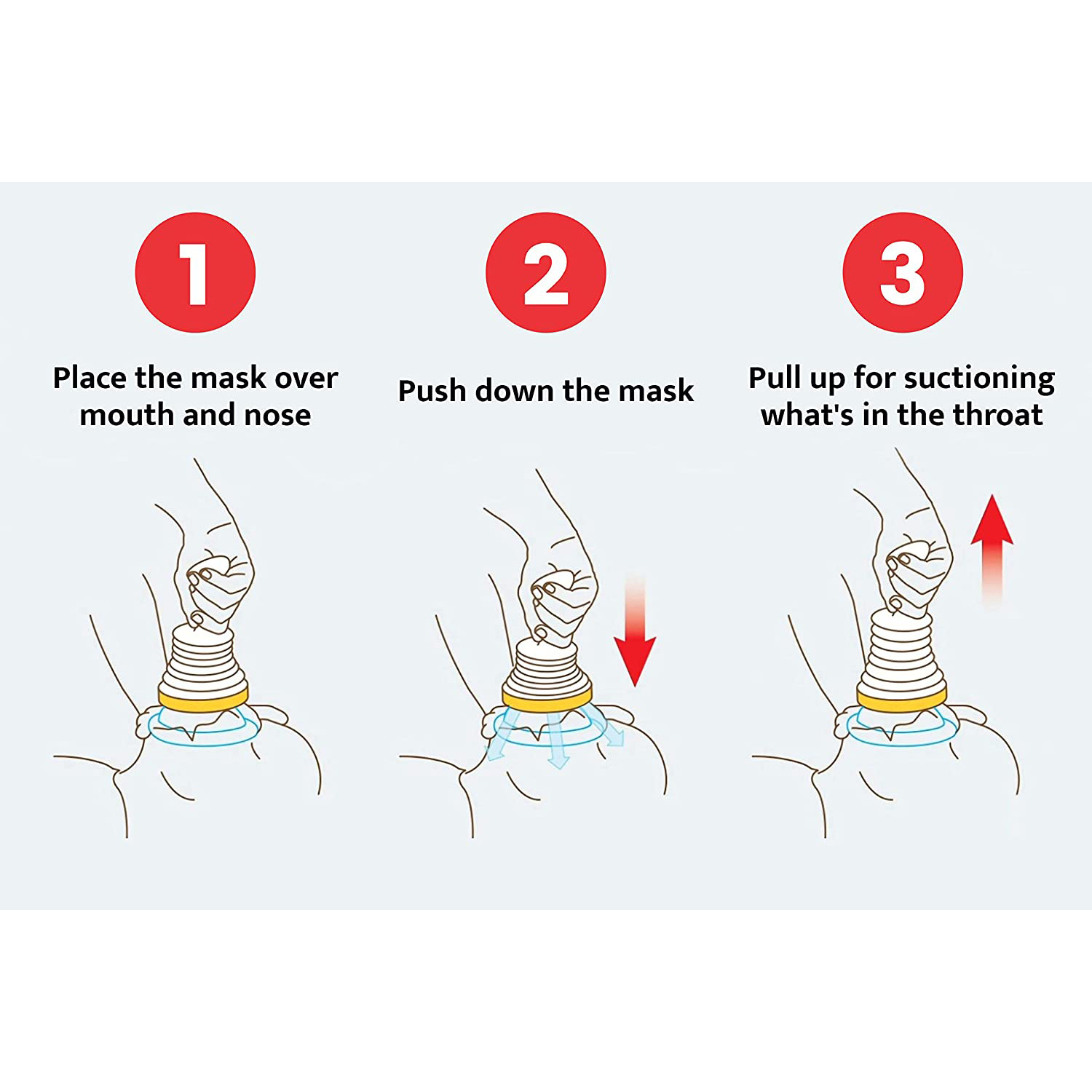 1

Place the mask over mouth and nose

2

Push down the mask

3

Pull up for suctioning what's in the throat