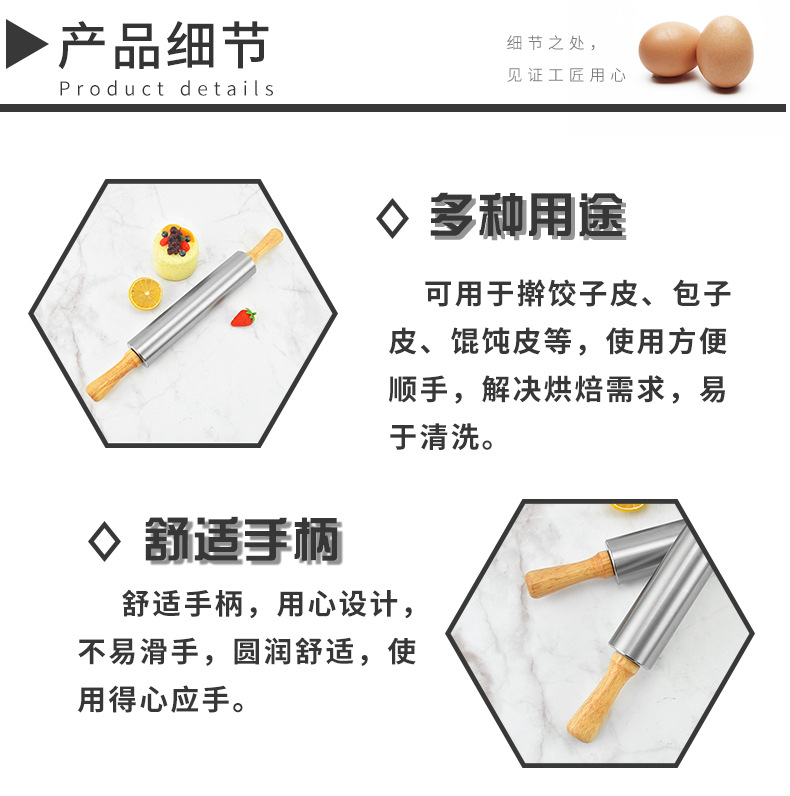 产品细节
Product details

细节之处，
见证工匠用心

◇ 多种用途

可用于擀饺子皮、包子皮、馄饨皮等，使用方便顺手，解决烘焙需求，易于清洗。

◇ 舒适手柄

舒适手柄，用心设计，不易滑手，圆润舒适，使用得心应手。