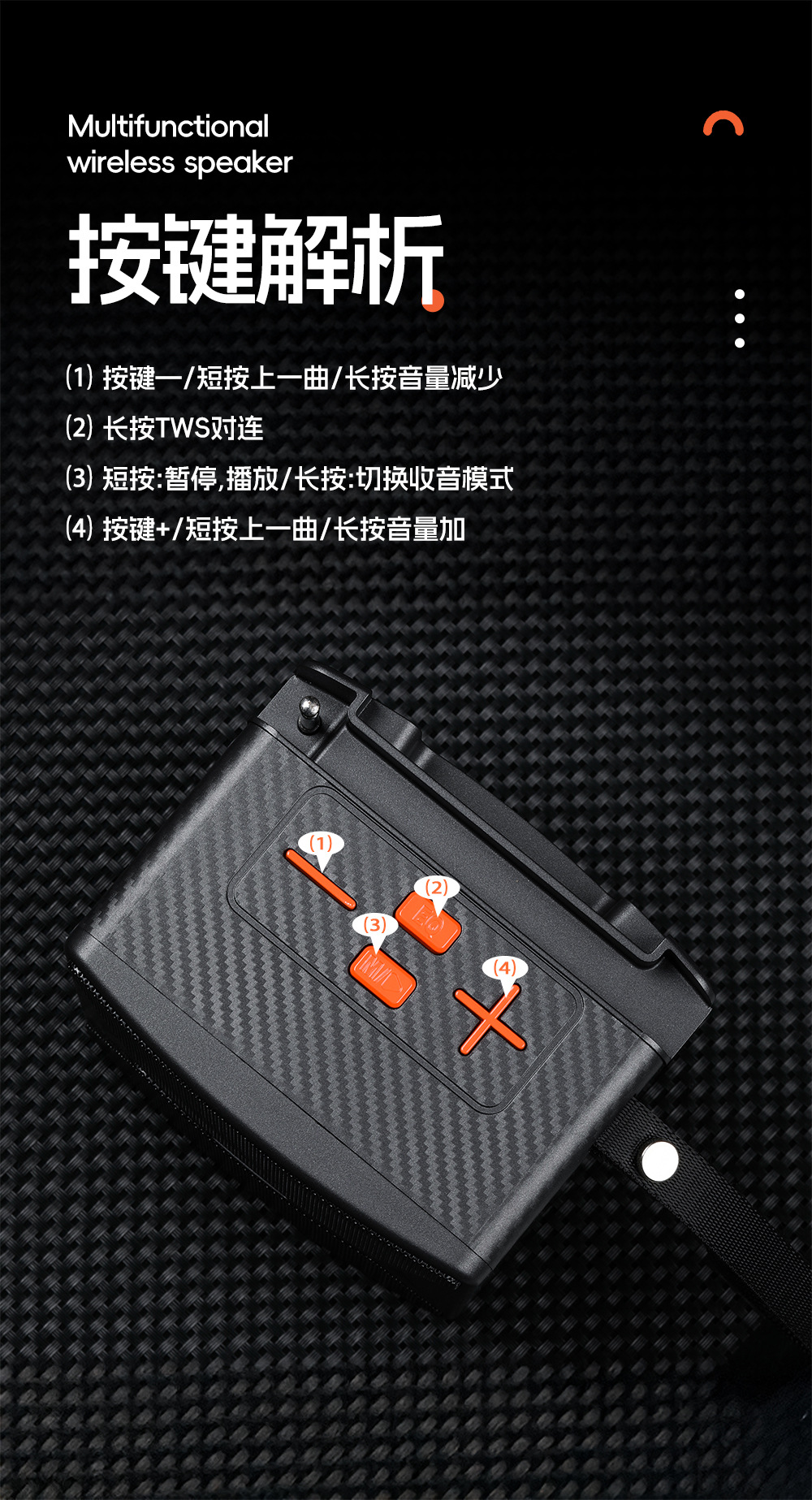 Multifunctional wireless speaker

按键解析

(1) 按键一/短按上一曲/长按音量减少

(2) 长按TWS对连

(3) 短按:暂停,播放/长按:切换收音模式

(4) 按键+/短按上一曲/长按音量加

(1)

(2)

(3)

(4)