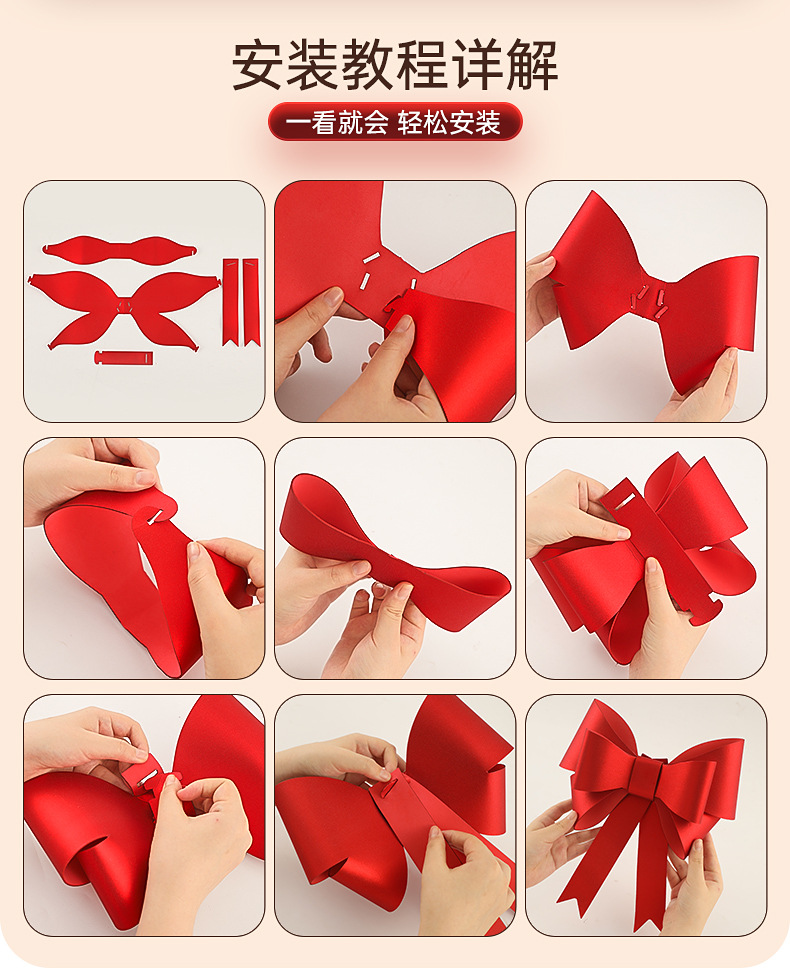 安装教程详解

一看就会 轻松安装