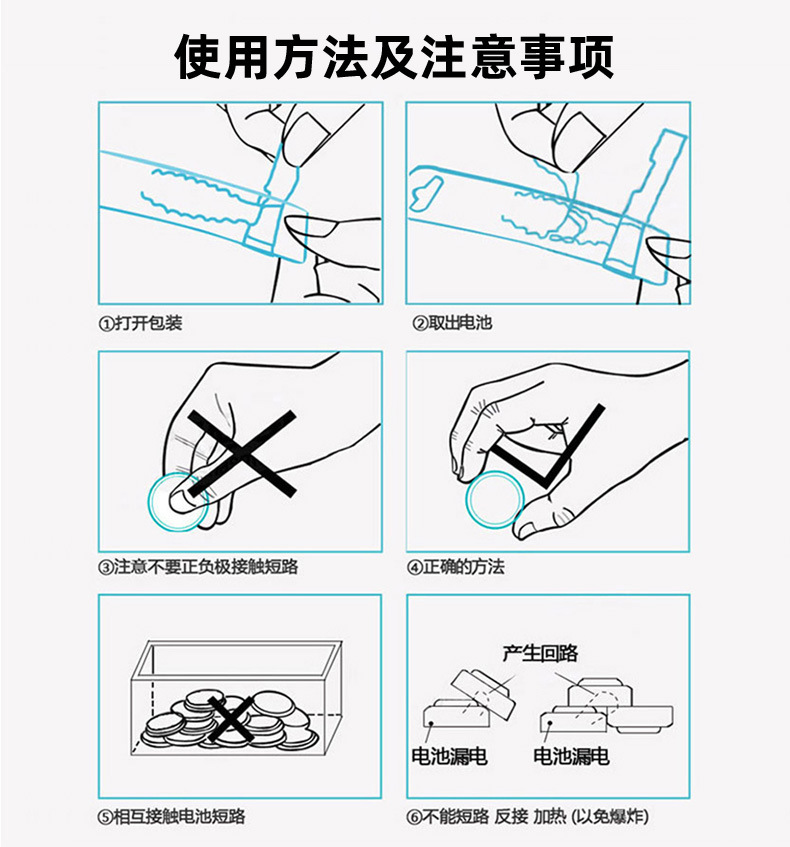 使用方法及注意事项

①打开包装

②取出电池

③注意不要正负极接触短路

④正确的方法

⑤相互接触电池短路

产生回路

电池漏电

电池漏电

⑥不能短路 反接 加热 (以免爆炸)