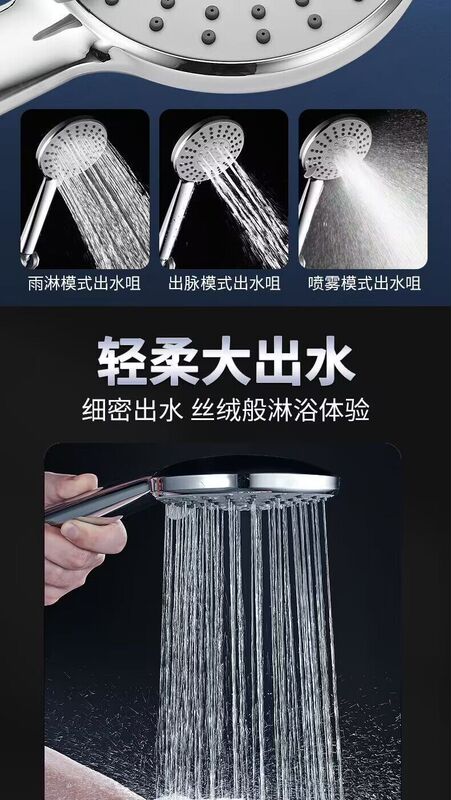 雨淋模式出水咀

出脉模式出水咀

喷雾模式出水咀

轻柔大出水

细密出水 丝绒般淋浴体验