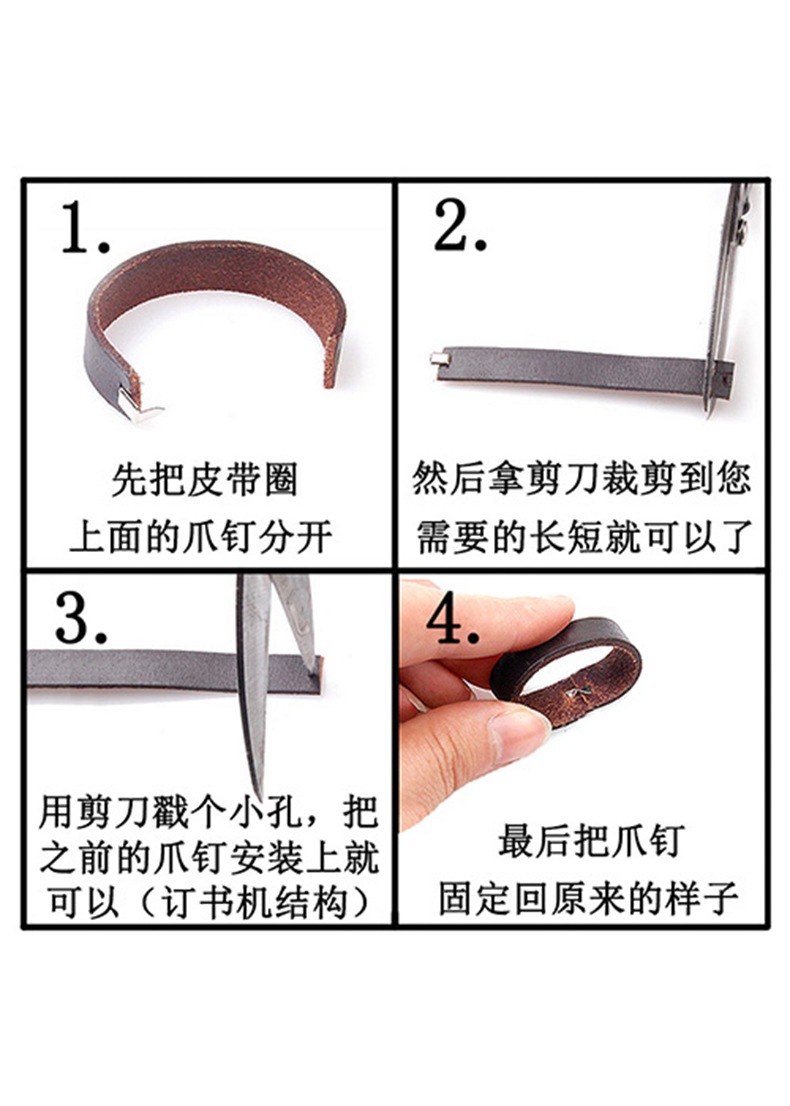 1.

先把皮带圈
上面的爪钉分开

2.

然后拿剪刀裁剪到您
需要的长短就可以了

3.

用剪刀戳个小孔，把
之前的爪钉安装上就
可以（订书机结构）

4.

最后把爪钉
固定回原来的样子