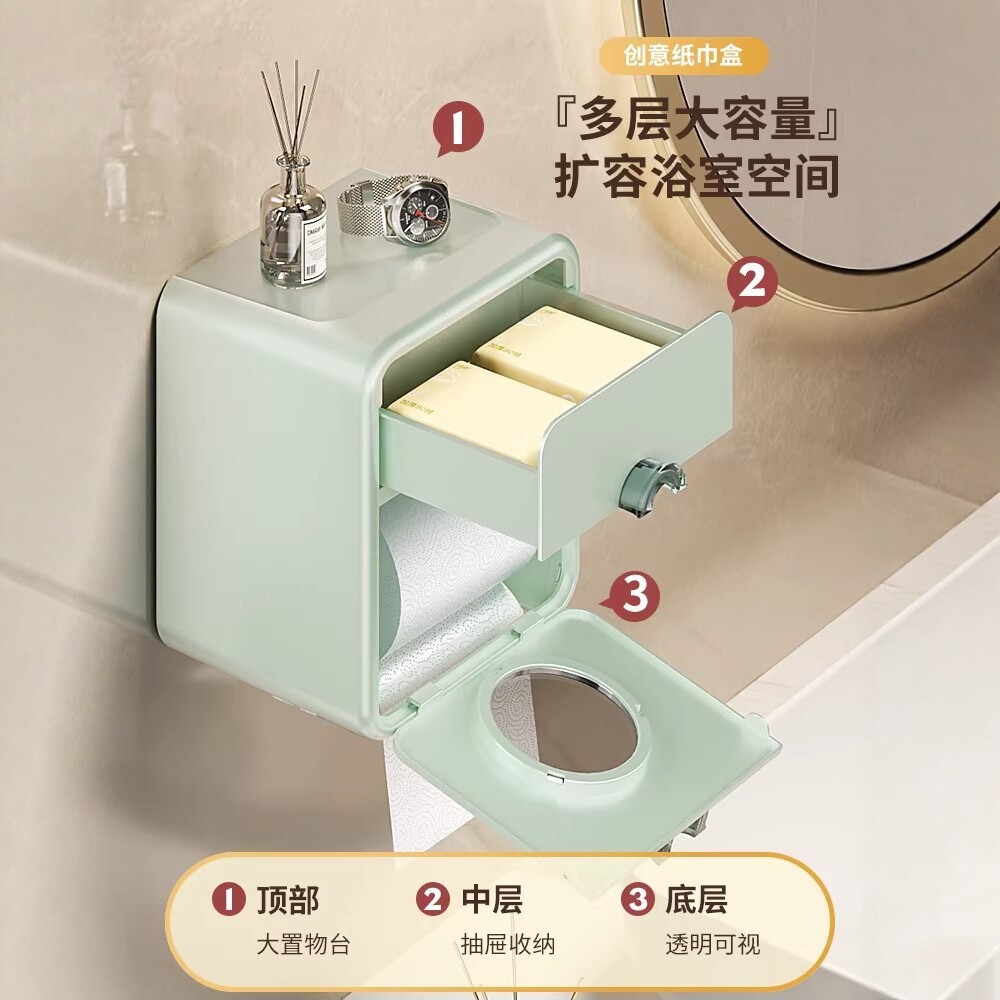 创意纸巾盒

『多层大容量』
扩容浴室空间

1

2

3

1 顶部
大置物台

2 中层
抽屉收纳

3 底层
透明可视