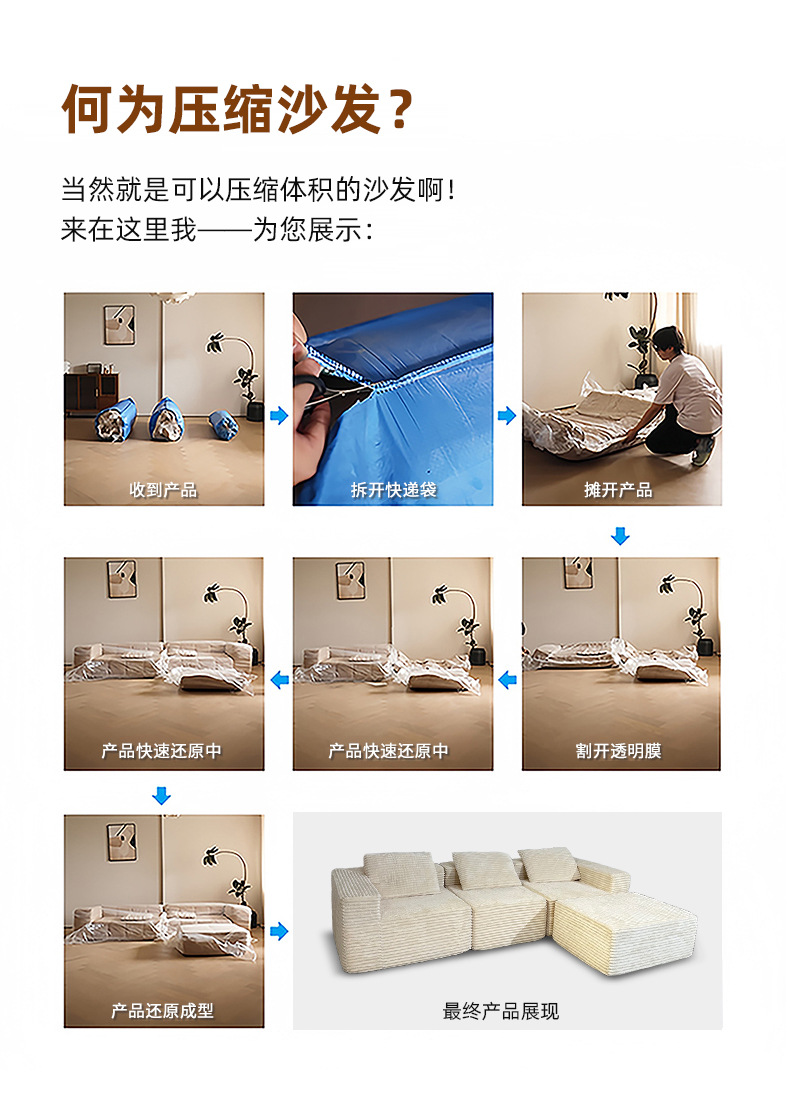 何为压缩沙发？

当然就是可以压缩体积的沙发啊！
来在这里我——为您展示：

收到产品

拆开快递袋

摊开产品

割开透明膜

产品快速还原中

产品快速还原中

产品还原成型

最终产品展现