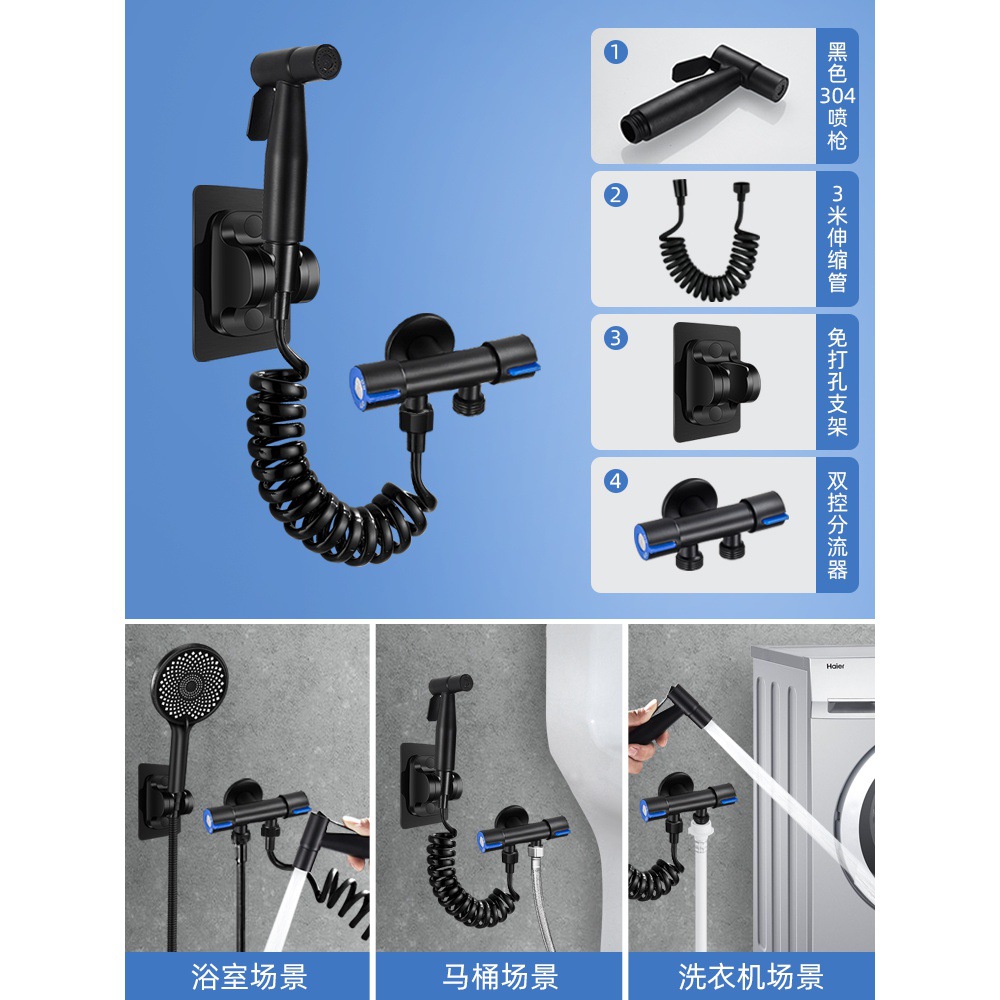 1
黑色304喷枪

2
3米伸缩管

3
免打孔支架

4
双控分流器

Haier

浴室场景

马桶场景

洗衣机场景