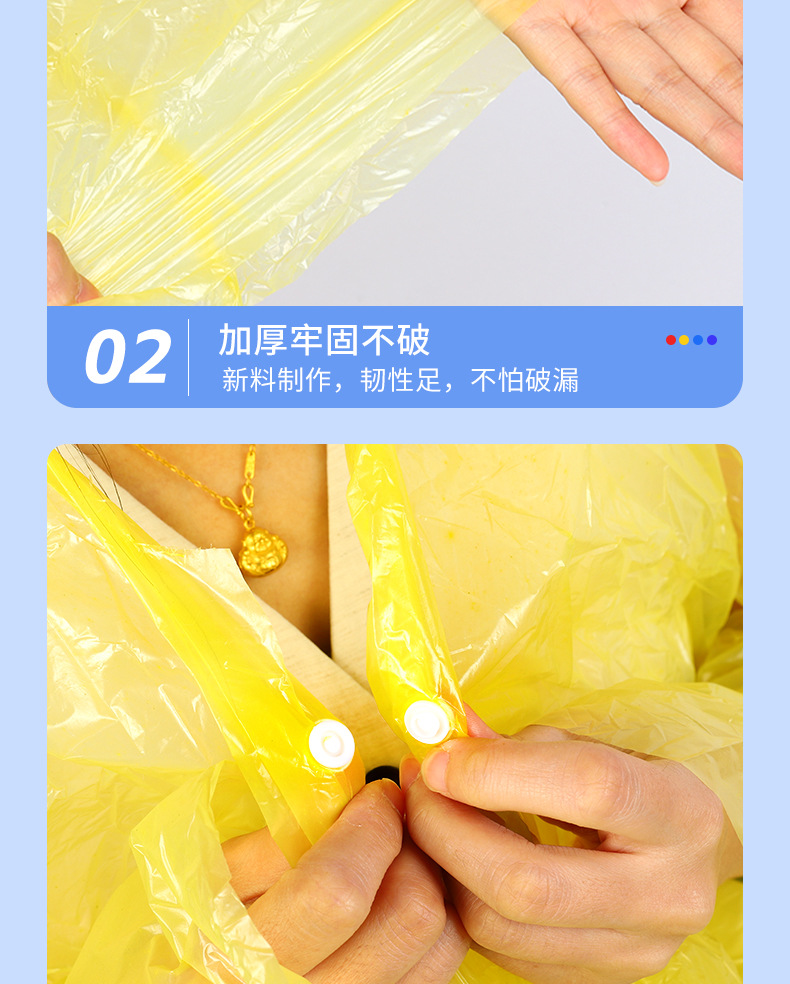 02

加厚牢固不破

新料制作，韧性足，不怕破漏