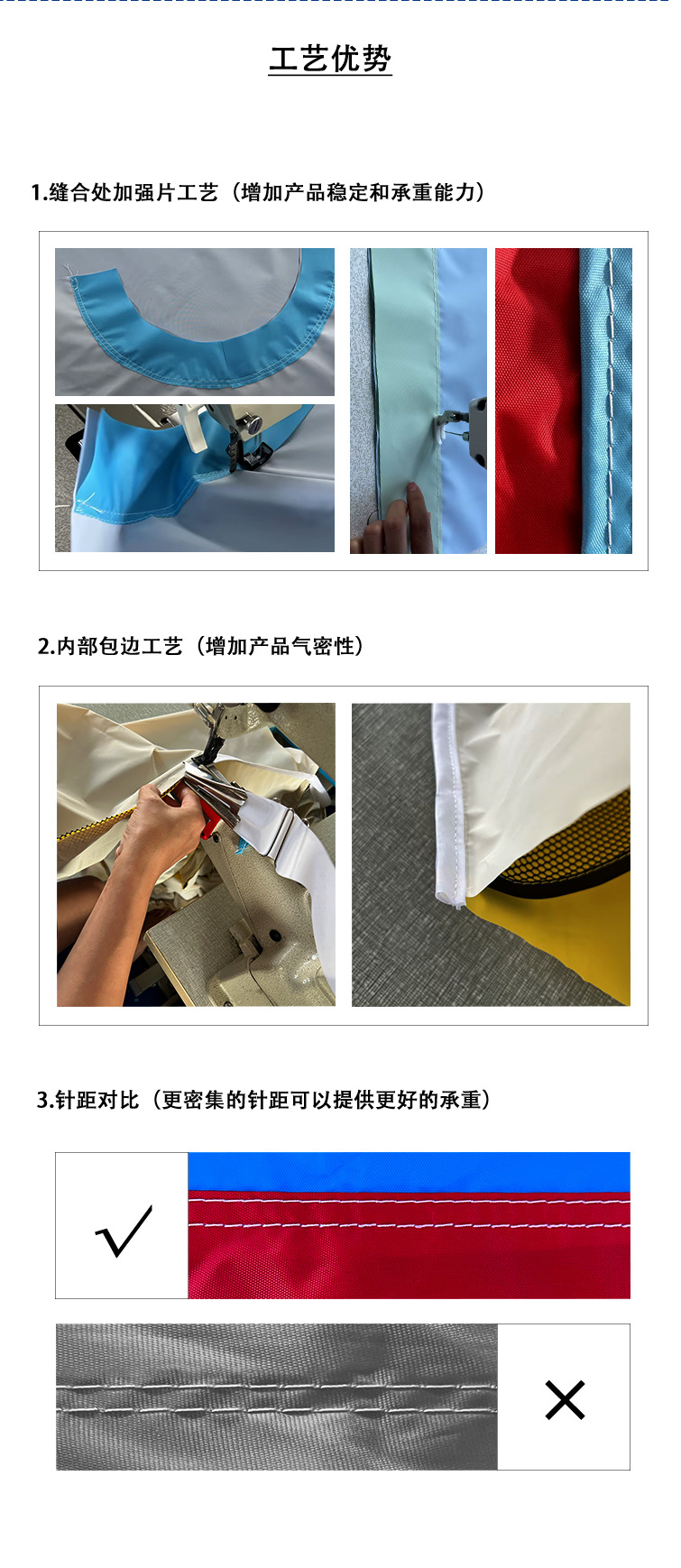 工艺优势

1.缝合处加强片工艺（增加产品稳定和承重能力）

2.内部包边工艺（增加产品气密性）

3.针距对比（更密集的针距可以提供更好的承重）

√

×