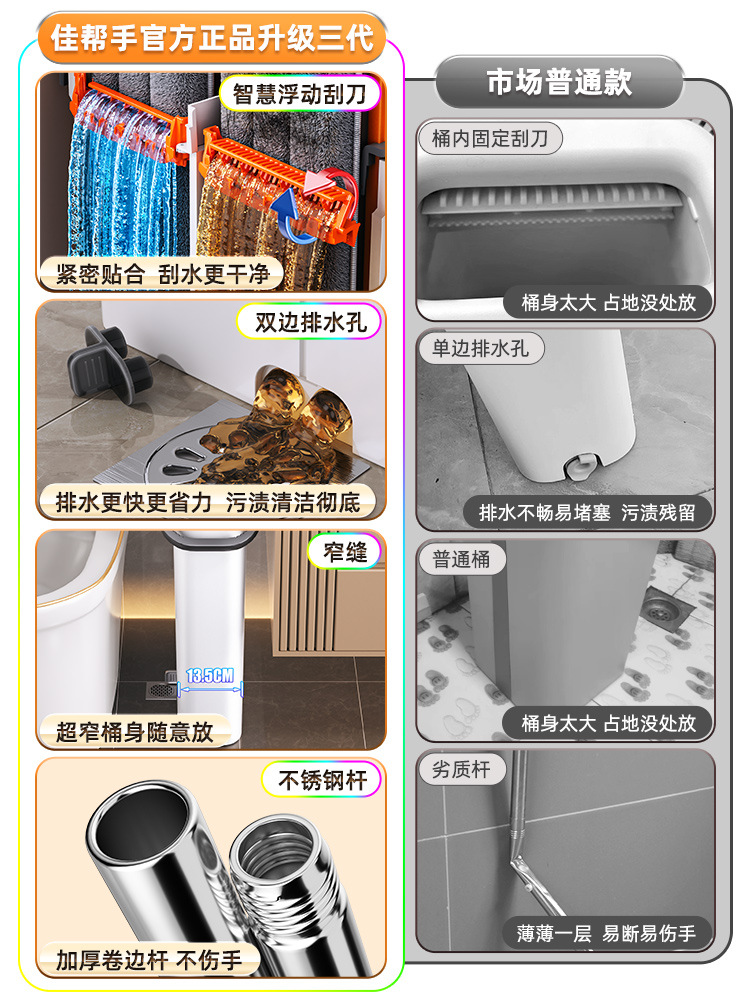 佳帮手官方正品升级三代

智慧浮动刮刀
紧密贴合 刮水更干净

双边排水孔
排水更快更省力 污渍清洁彻底

窄缝
13.5CM
超窄桶身随意放

不锈钢杆
加厚卷边杆 不伤手

市场普通款

桶内固定刮刀
桶身太大 占地没处放

单边排水孔
排水不畅易堵塞 污渍残留

普通桶
桶身太大 占地没处放

劣质杆
薄薄一层 易断易伤手