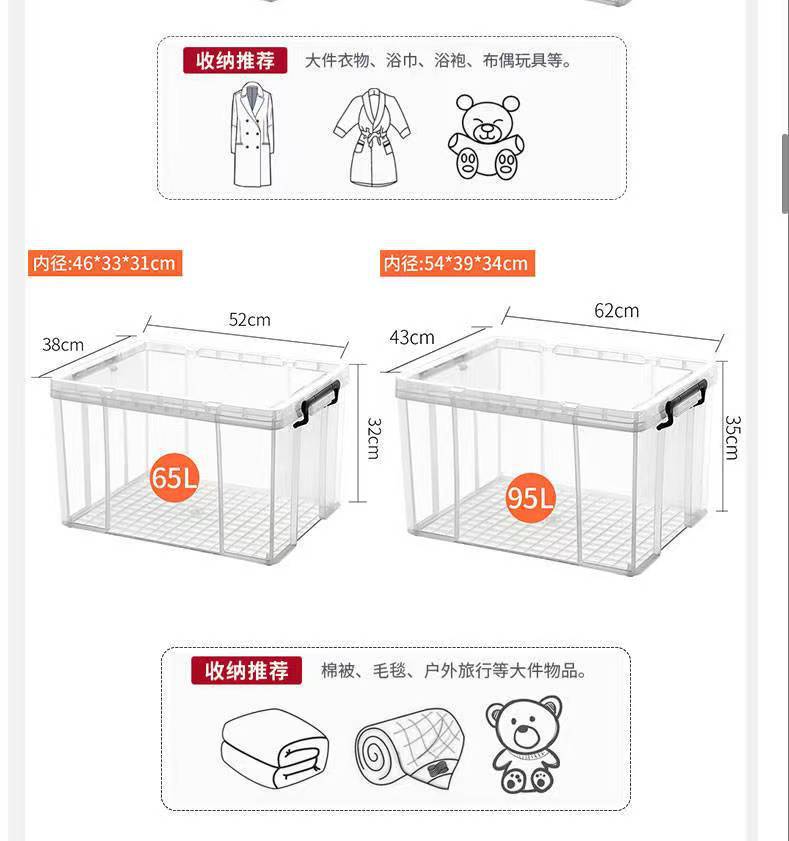 收纳推荐 大件衣物、浴巾、浴袍、布偶玩具等。

内径:46*33*31cm

52cm

38cm

32cm

65L

内径:54*39*34cm

62cm

43cm

35cm

95L

收纳推荐 棉被、毛毯、户外旅行等大件物品。