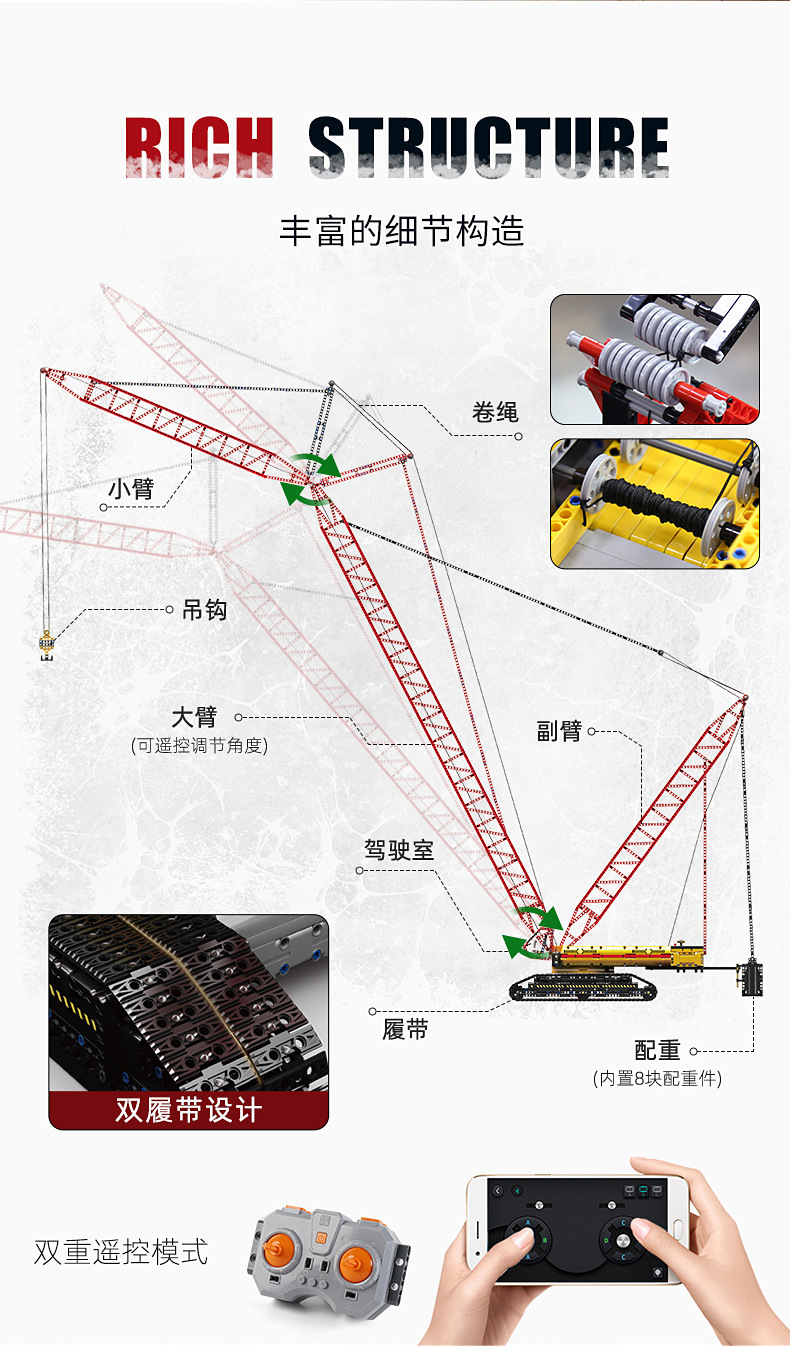 RICH STRUCTURE

丰富的细节构造

卷绳

小臂

吊钩

大臂
(可遥控调节角度)

副臂

驾驶室

履带

配重
(内置8块配重件)

双履带设计

双重遥控模式