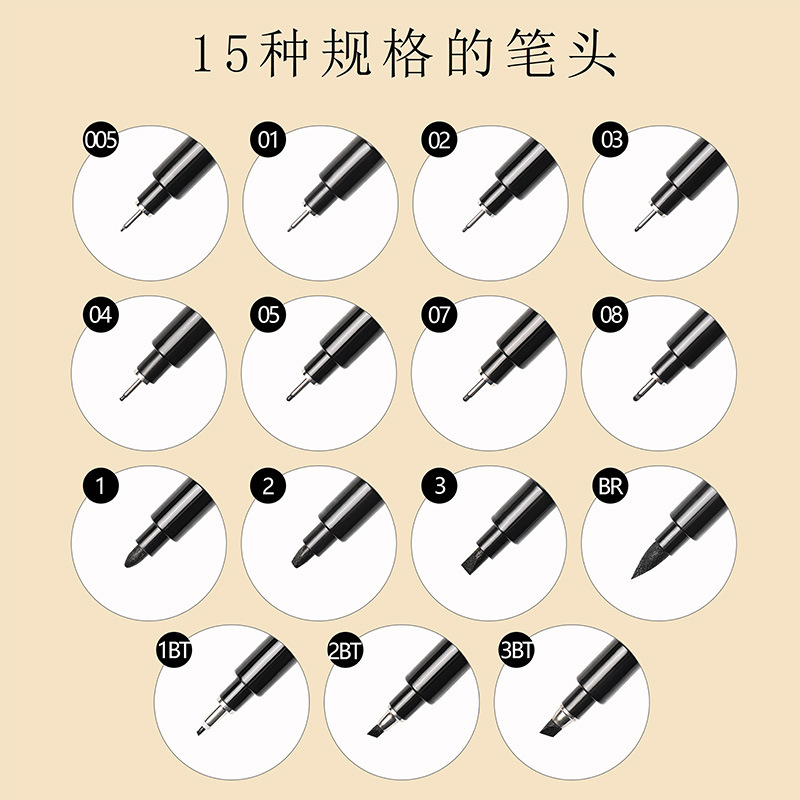 15种规格的笔头

005
01
02
03
04
05
07
08
1
2
3
BR
1BT
2BT
3BT