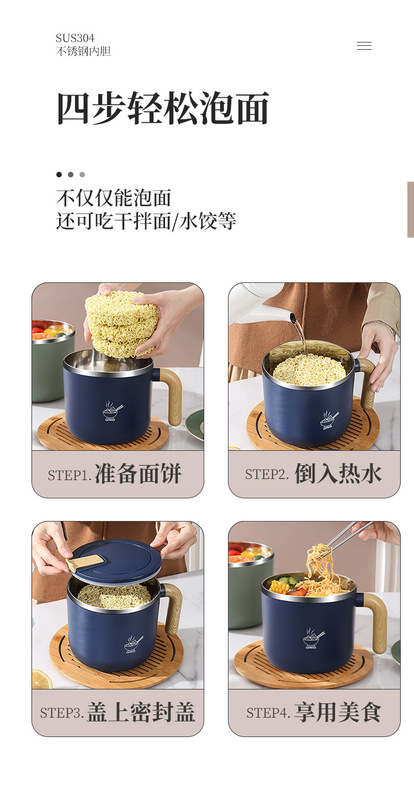 SUS304
不锈钢内胆

四步轻松泡面

不仅仅能泡面
还可吃干拌面/水饺等

STEP1. 准备面饼

STEP2. 倒入热水

STEP3. 盖上密封盖

STEP4. 享用美食