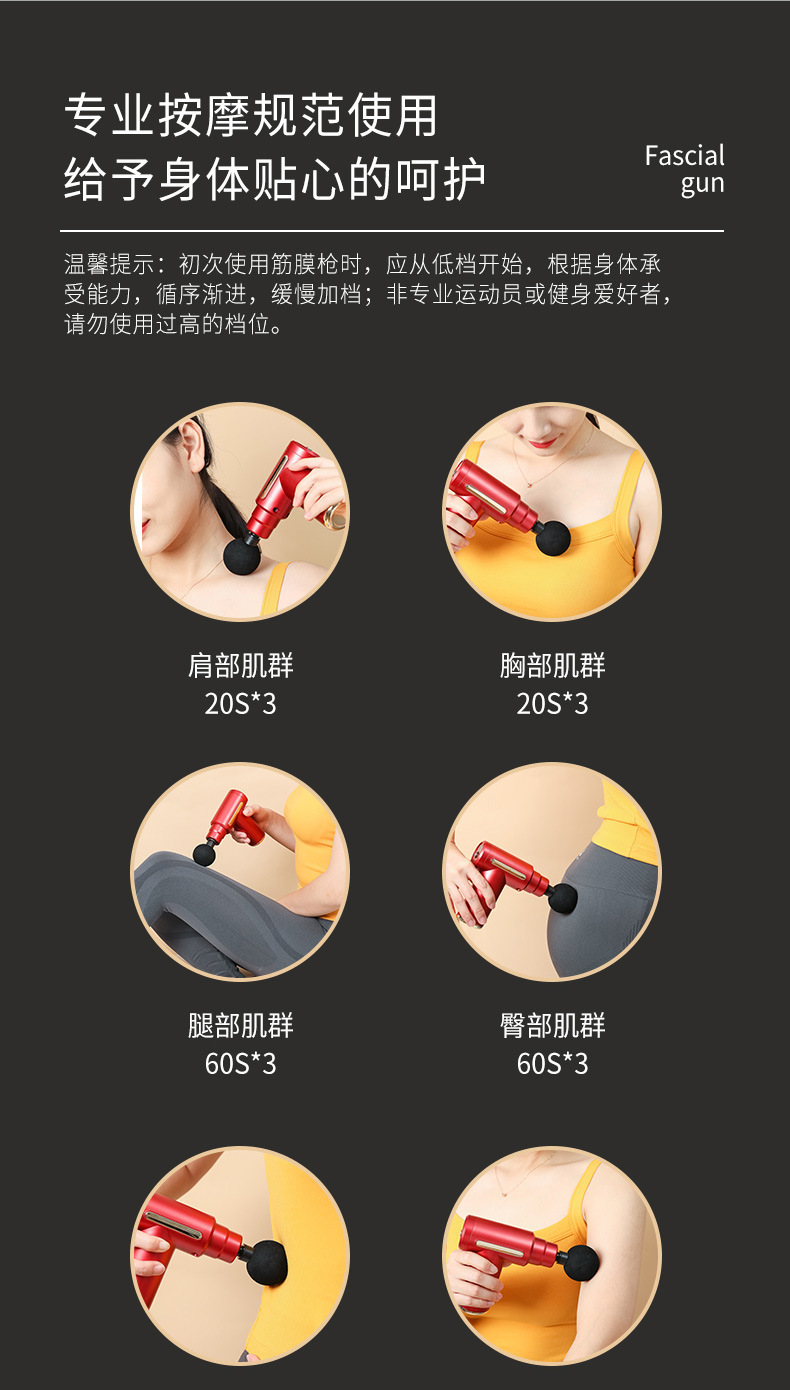 专业按摩规范使用
给予身体贴心的呵护

Fascial
gun

温馨提示：初次使用筋膜枪时，应从低档开始，根据身体承受能力，循序渐进，缓慢加档；非专业运动员或健身爱好者，请勿使用过高的档位。

肩部肌群
20S*3

胸部肌群
20S*3

腿部肌群
60S*3

臀部肌群
60S*3