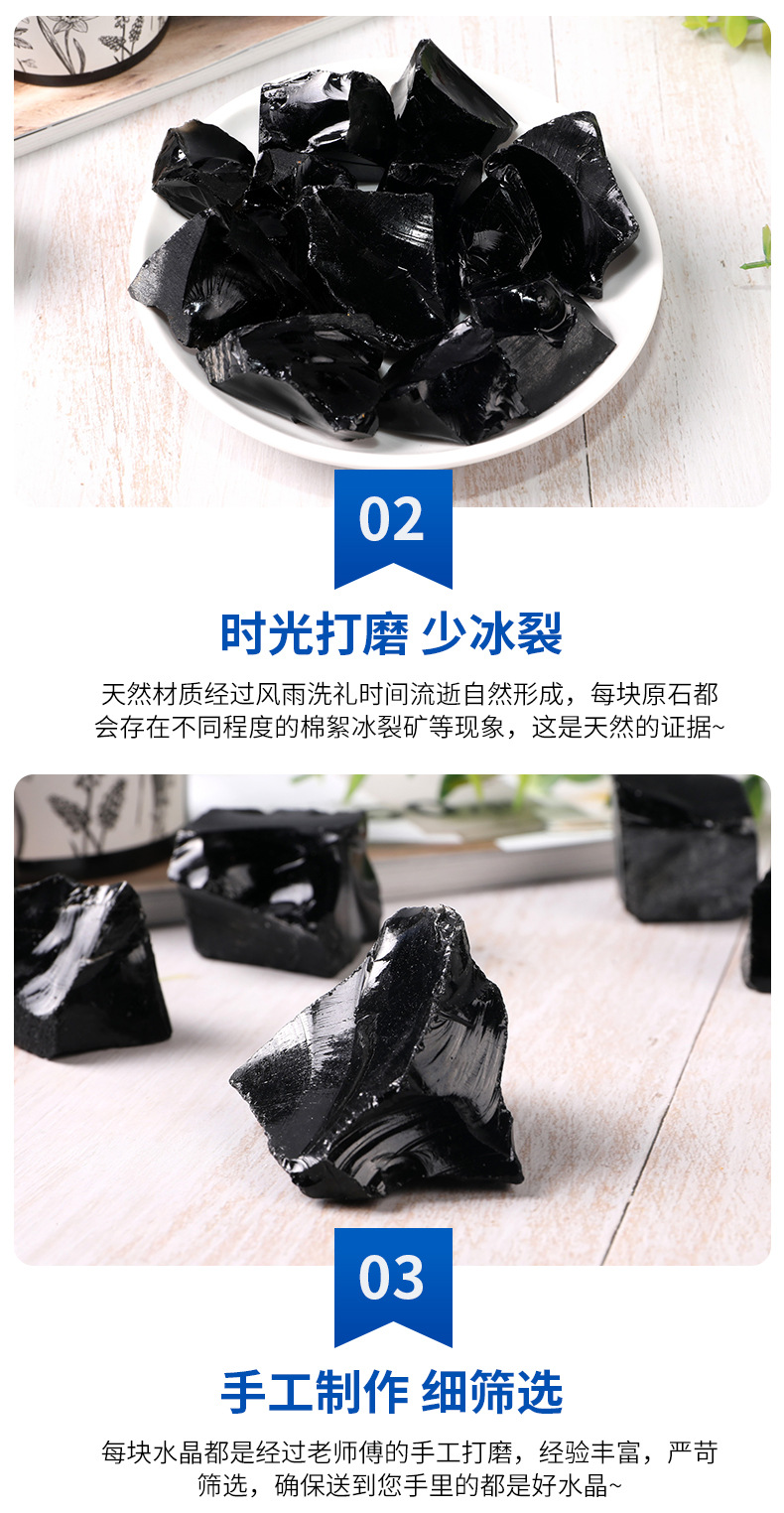 02

时光打磨 少冰裂

天然材质经过风雨洗礼时间流逝自然形成，每块原石都会存在不同程度的棉絮冰裂矿等现象，这是天然的证据~

03

手工制作 细筛选

每块水晶都是经过老师傅的手工打磨，经验丰富，严苛筛选，确保送到您手里的都是好水晶~