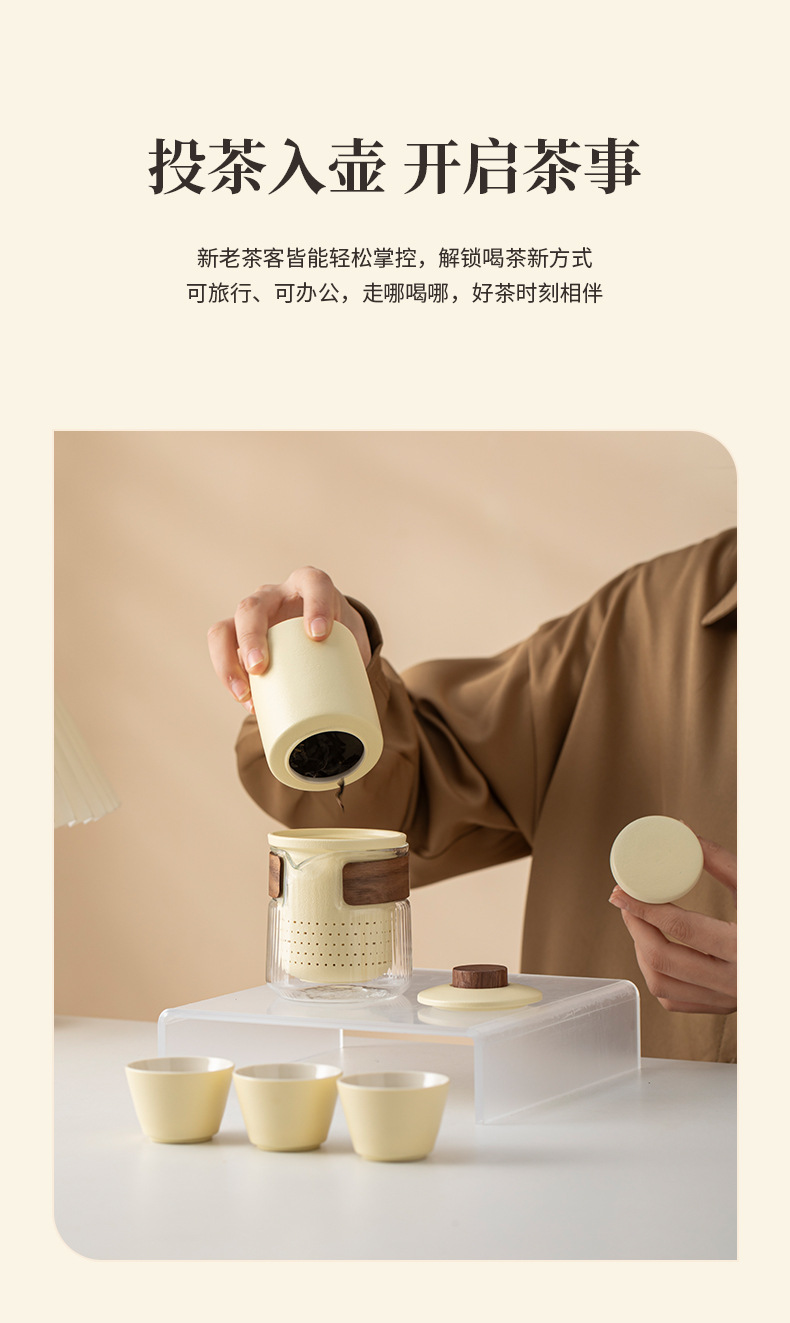 投茶入壶 开启茶事

新老茶客皆能轻松掌控，解锁喝茶新方式
可旅行、可办公，走哪喝哪，好茶时刻相伴