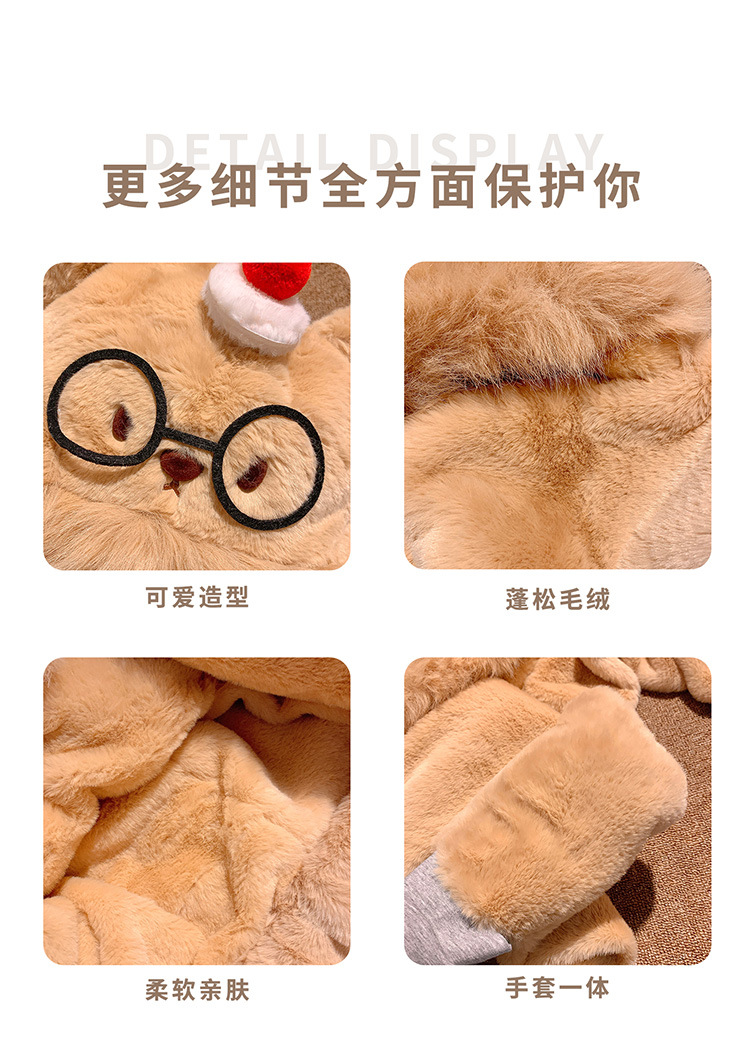 DETAIL DISPLAY
更多细节全方面保护你

可爱造型

蓬松毛绒

柔软亲肤

手套一体