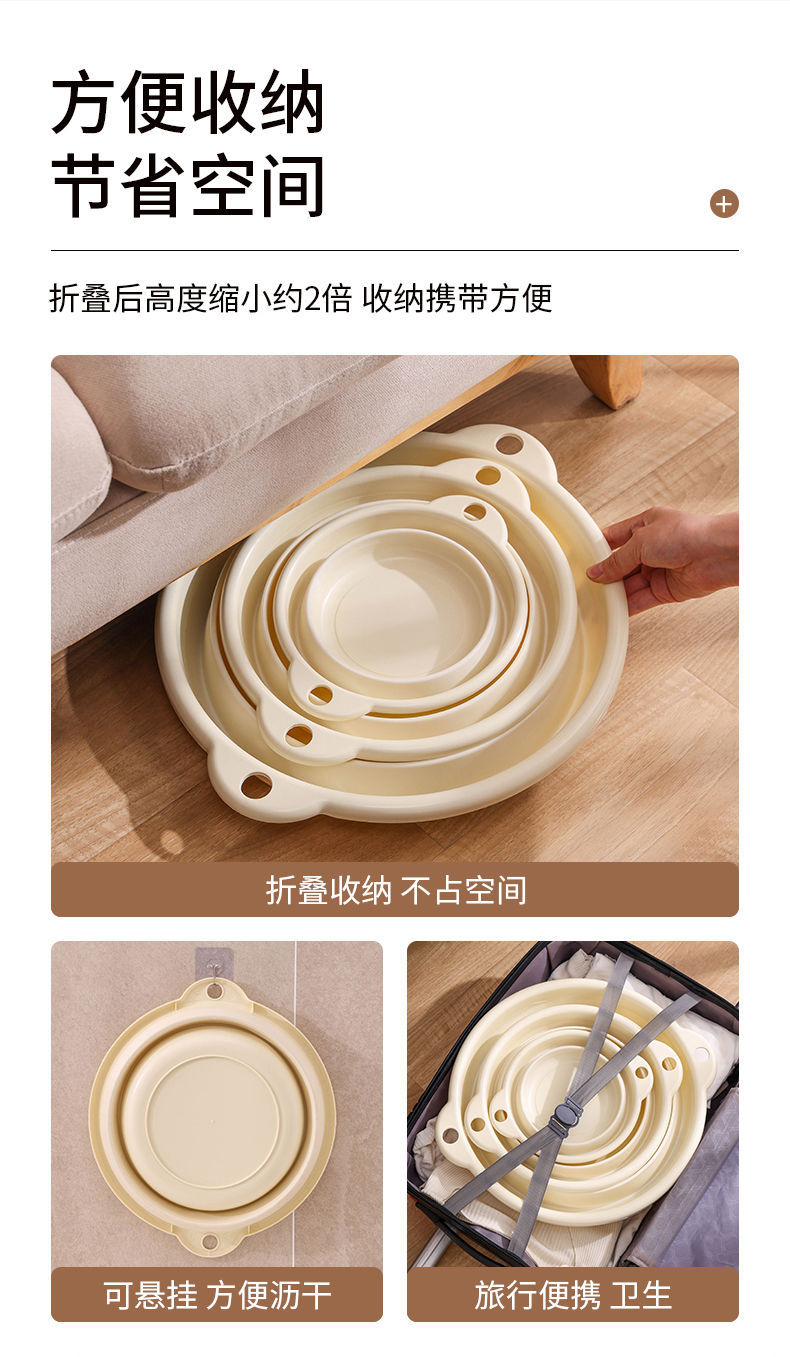 方便收纳
节省空间

+

折叠后高度缩小约2倍 收纳携带方便

折叠收纳 不占空间

可悬挂 方便沥干

旅行便携 卫生