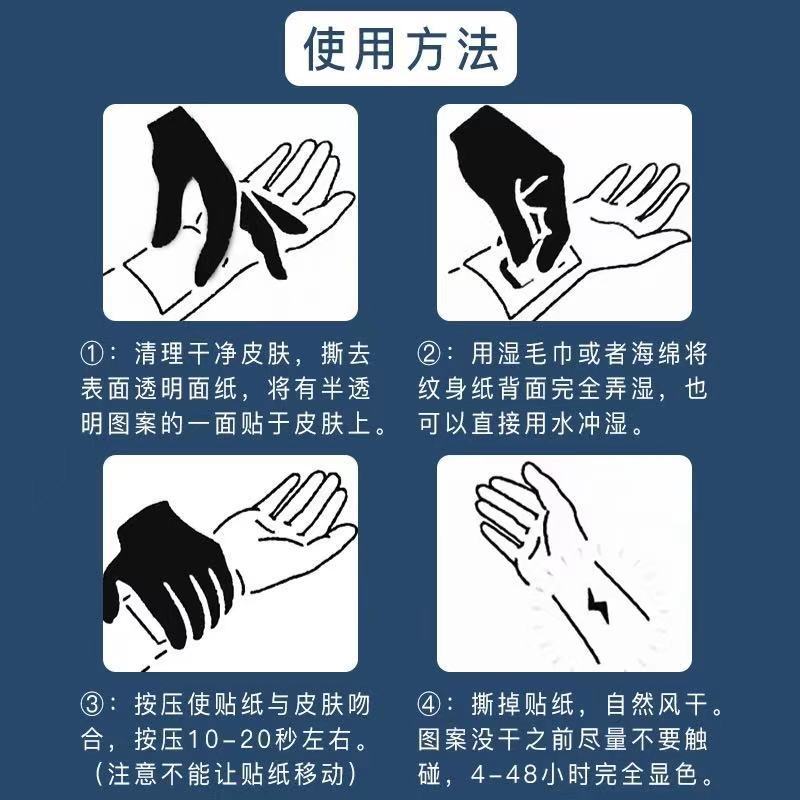 使用方法

①：清理干净皮肤，撕去表面透明面纸，将有半透明图案的一面贴于皮肤上。

②：用湿毛巾或者海绵将纹身纸背面完全弄湿，也可以直接用水冲湿。

③：按压使贴纸与皮肤吻合，按压10-20秒左右。（注意不能让贴纸移动）

④：撕掉贴纸，自然风干。图案没干之前尽量不要触碰，4-48小时完全显色。