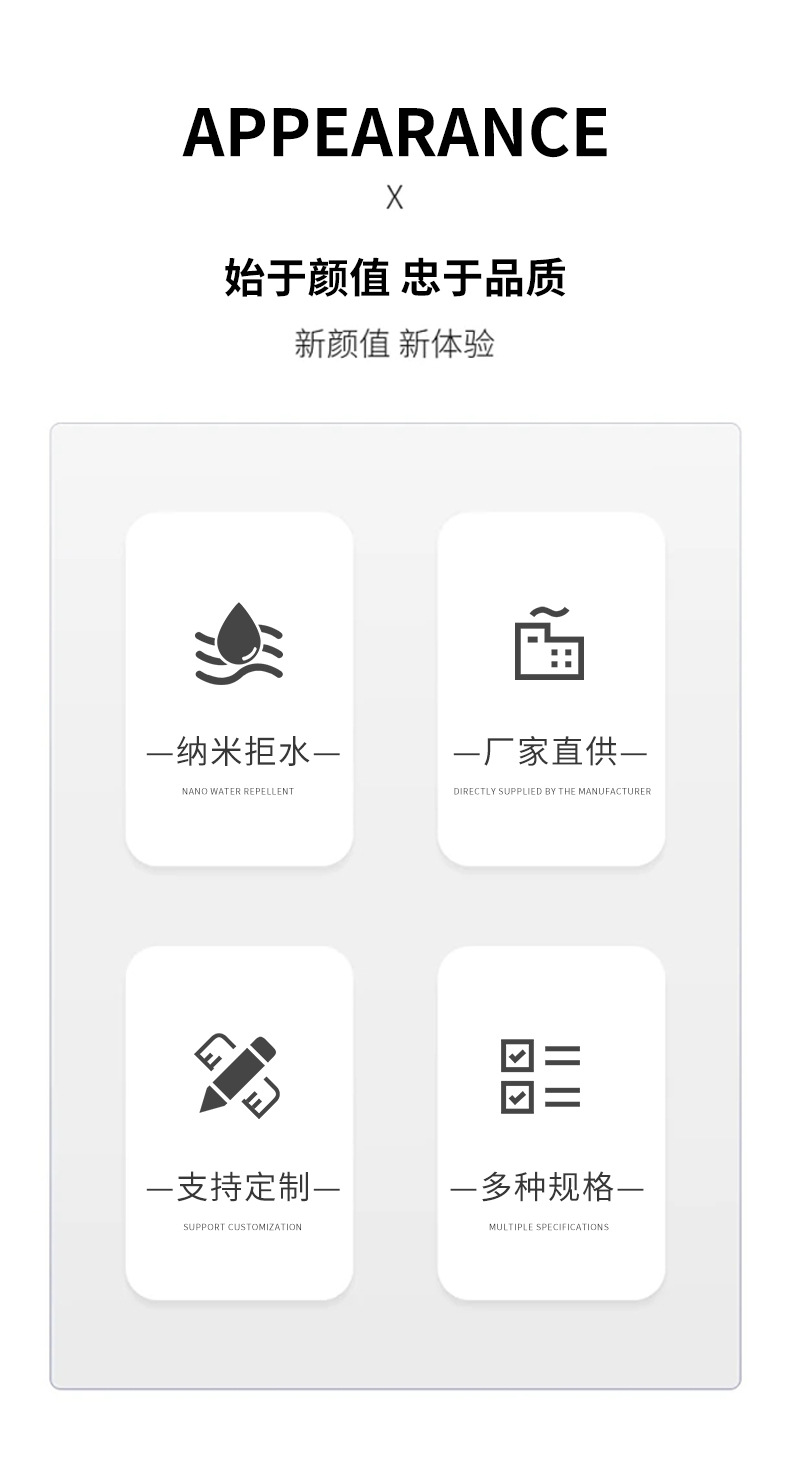 APPEARANCE

X

始于颜值 忠于品质

新颜值 新体验

—纳米拒水—

NANO WATER REPELLENT

—厂家直供—

DIRECTLY SUPPLIED BY THE MANUFACTURER

—支持定制—

SUPPORT CUSTOMIZATION

—多种规格—

MULTIPLE SPECIFICATIONS