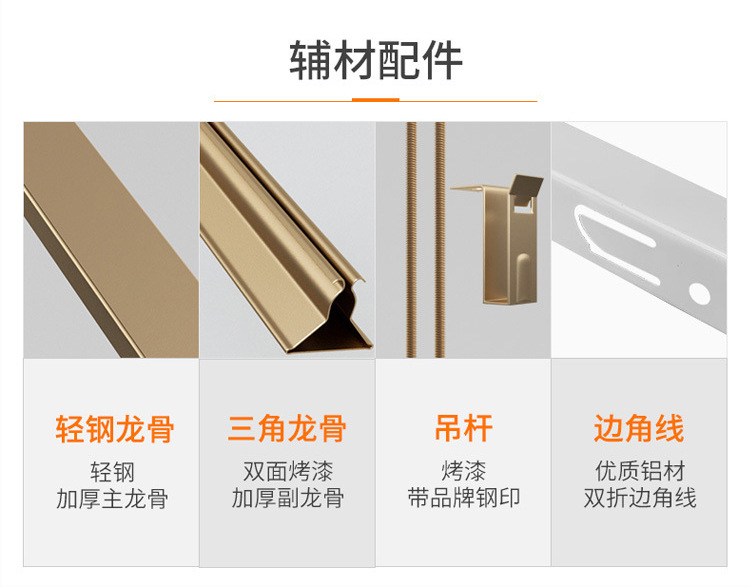 辅材配件

轻钢龙骨
轻钢
加厚主龙骨

三角龙骨
双面烤漆
加厚副龙骨

吊杆
烤漆
带品牌钢印

边角线
优质铝材
双折边角线