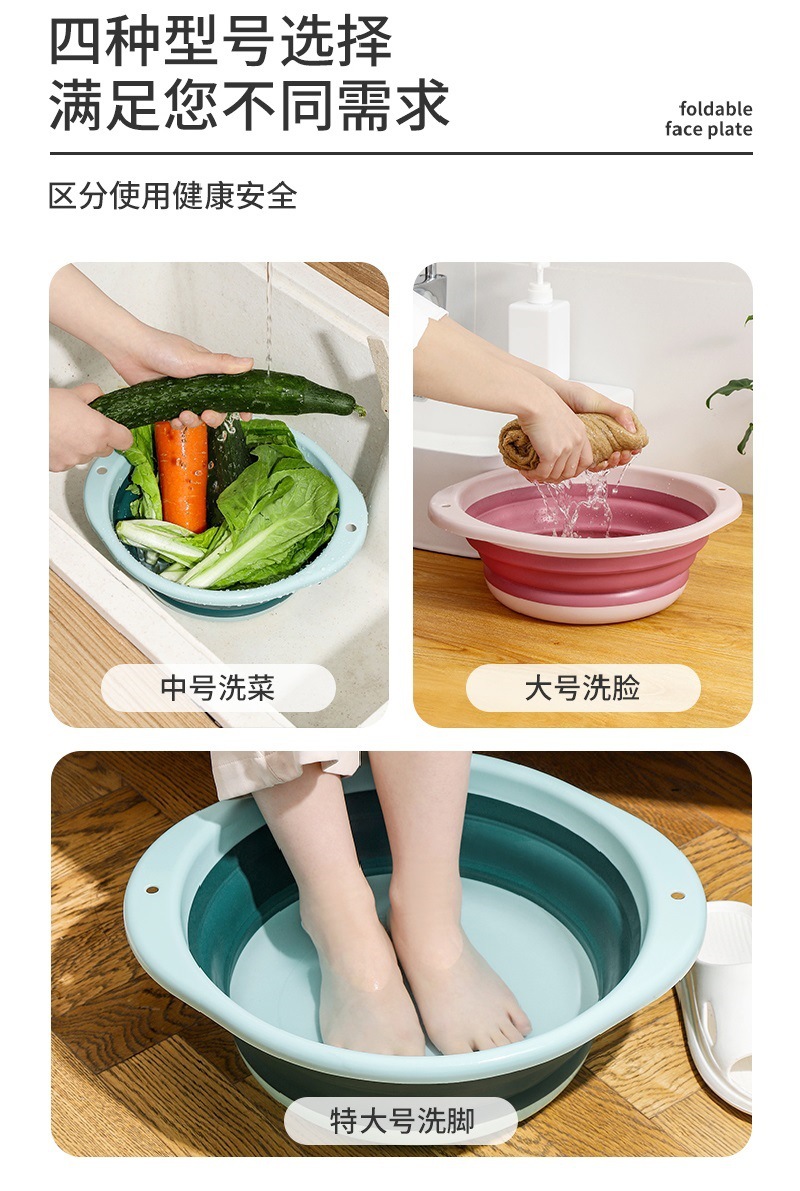 四种型号选择
满足您不同需求

foldable
face plate

区分使用健康安全

中号洗菜

大号洗脸

特大号洗脚