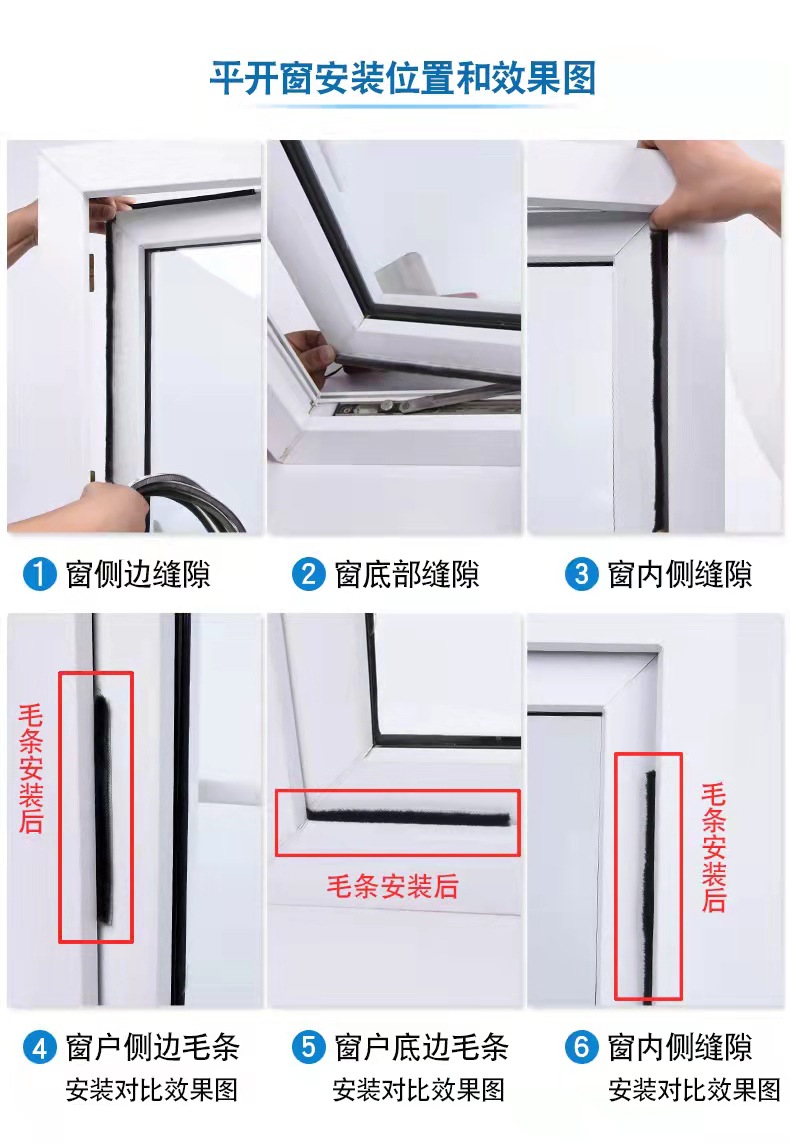 平开窗安装位置和效果图

1 窗侧边缝隙

2 窗底部缝隙

3 窗内侧缝隙

毛条安装后

毛条安装后

毛条安装后

4 窗户侧边毛条 安装对比效果图

5 窗户底边毛条 安装对比效果图

6 窗内侧缝隙 安装对比效果图