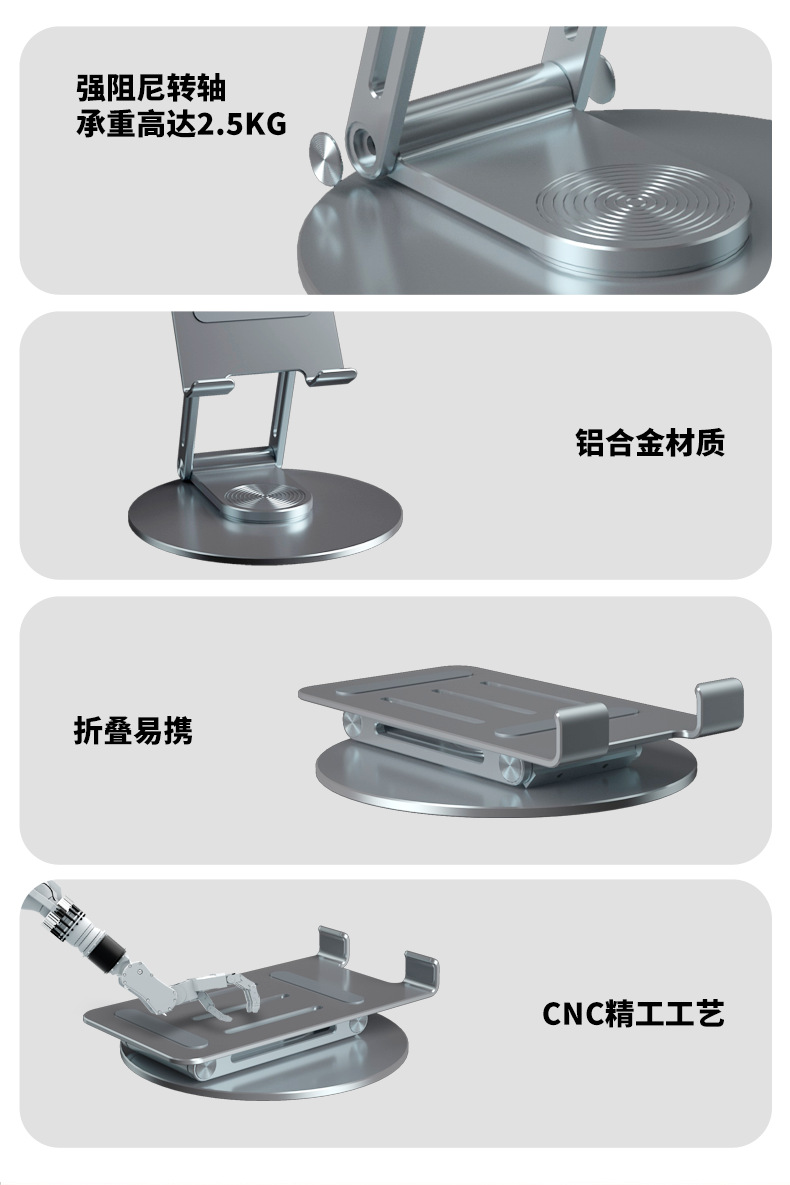 强阻尼转轴
承重高达2.5KG

铝合金材质

折叠易携

CNC精工工艺