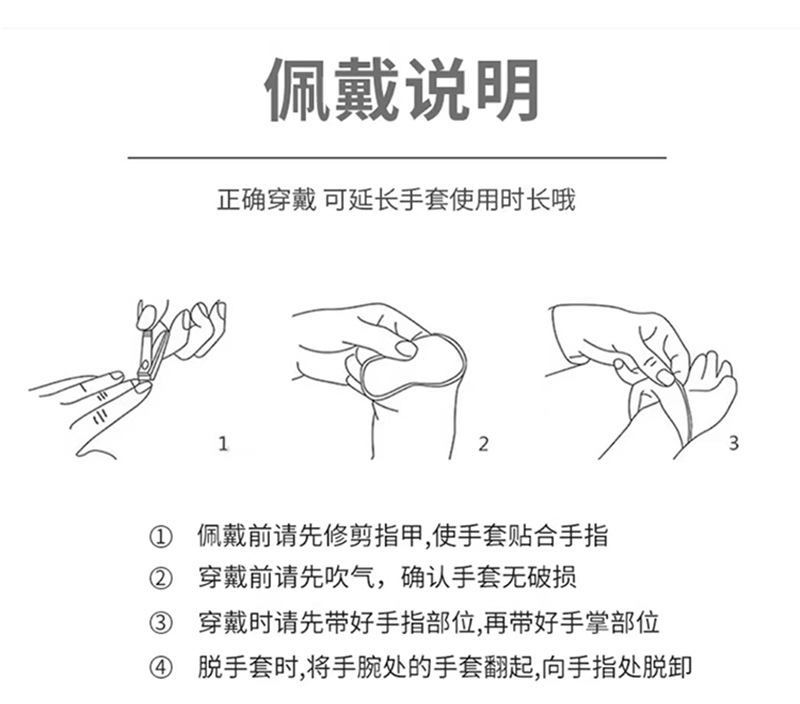 佩戴说明

正确穿戴 可延长手套使用时长哦

1

2

3

① 佩戴前请先修剪指甲,使手套贴合手指

② 穿戴前请先吹气，确认手套无破损

③ 穿戴时请先带好手指部位,再带好手掌部位

④ 脱手套时,将手腕处的手套翻起,向手指处脱卸