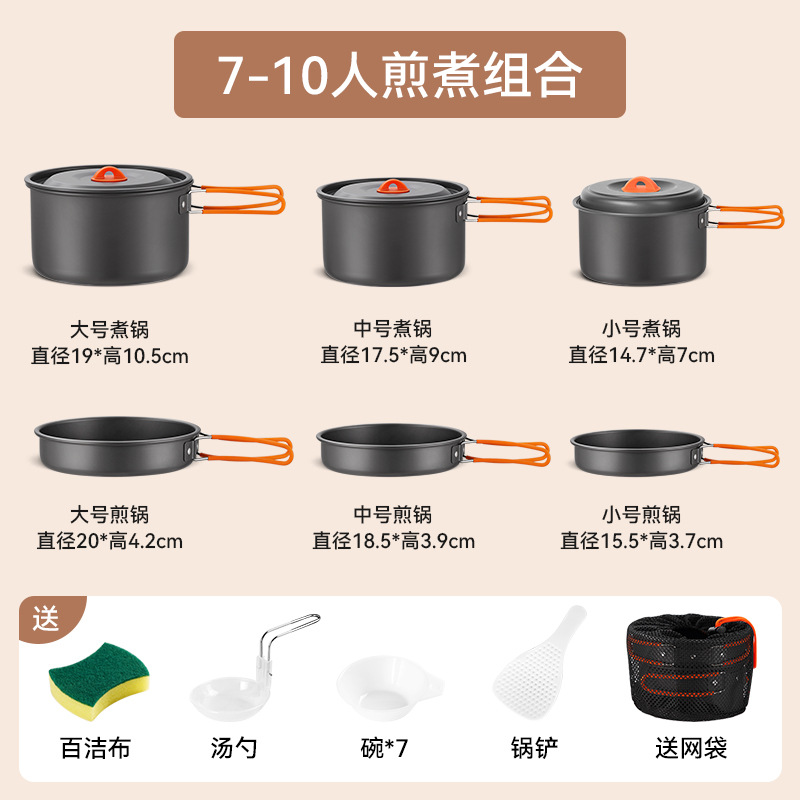 7-10人煎煮组合

大号煮锅
直径19*高10.5cm

中号煮锅
直径17.5*高9cm

小号煮锅
直径14.7*高7cm

大号煎锅
直径20*高4.2cm

中号煎锅
直径18.5*高3.9cm

小号煎锅
直径15.5*高3.7cm

送

百洁布

汤勺

碗*7

锅铲

送网袋