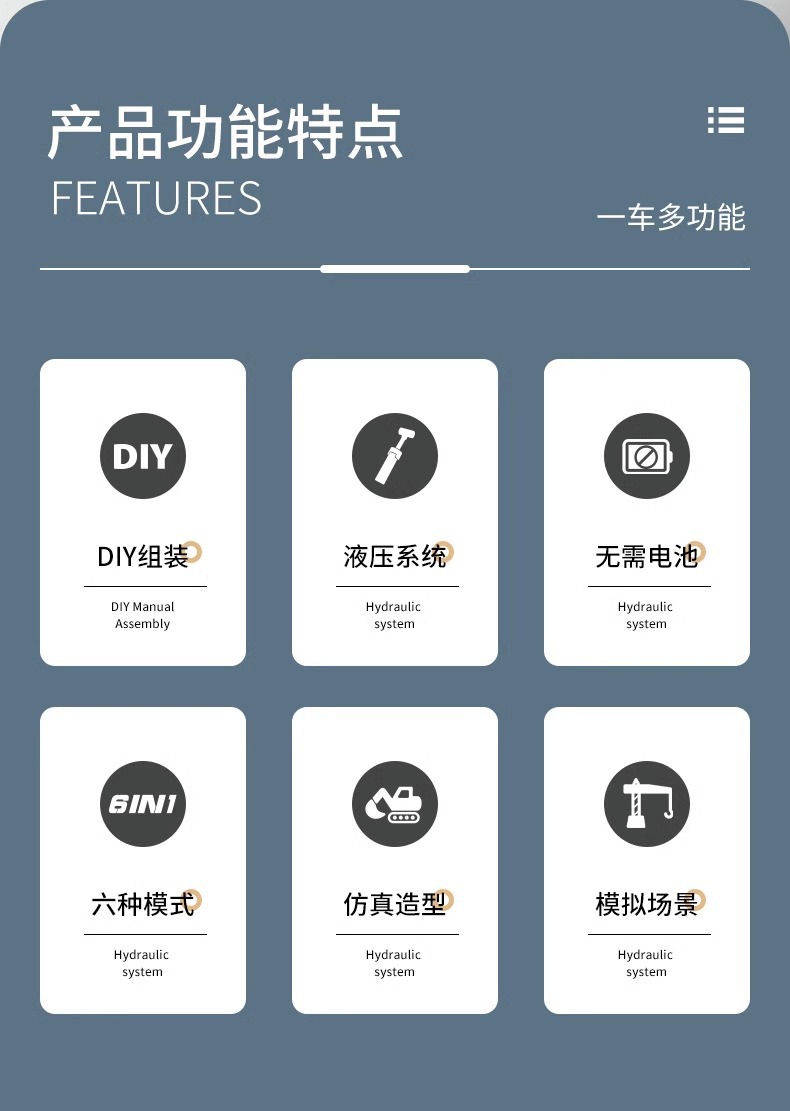 产品功能特点
FEATURES

一车多功能

DIY

DIY组装

DIY Manual Assembly

液压系统

Hydraulic system

无需电池

Hydraulic system

6IN1

六种模式

Hydraulic system

仿真造型

Hydraulic system

模拟场景

Hydraulic system