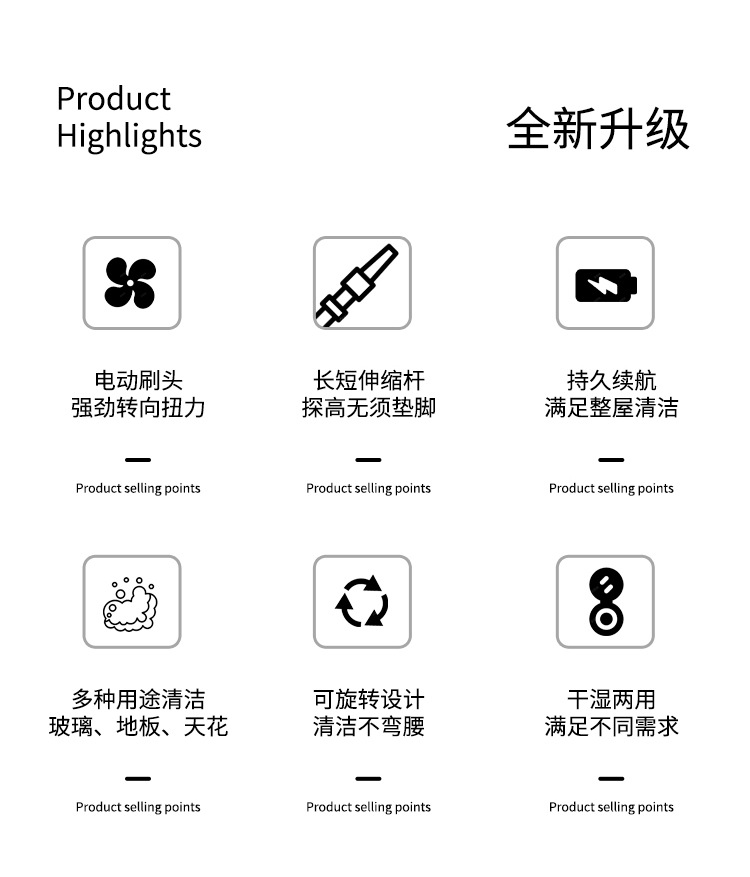 Product
Highlights

全新升级

电动刷头
强劲转向扭力

-

Product selling points

长短伸缩杆
探高无须垫脚

-

Product selling points

持久续航
满足整屋清洁

-

Product selling points

多种用途清洁
玻璃、地板、天花

-

Product selling points

可旋转设计
清洁不弯腰

-

Product selling points

干湿两用
满足不同需求

-

Product selling points