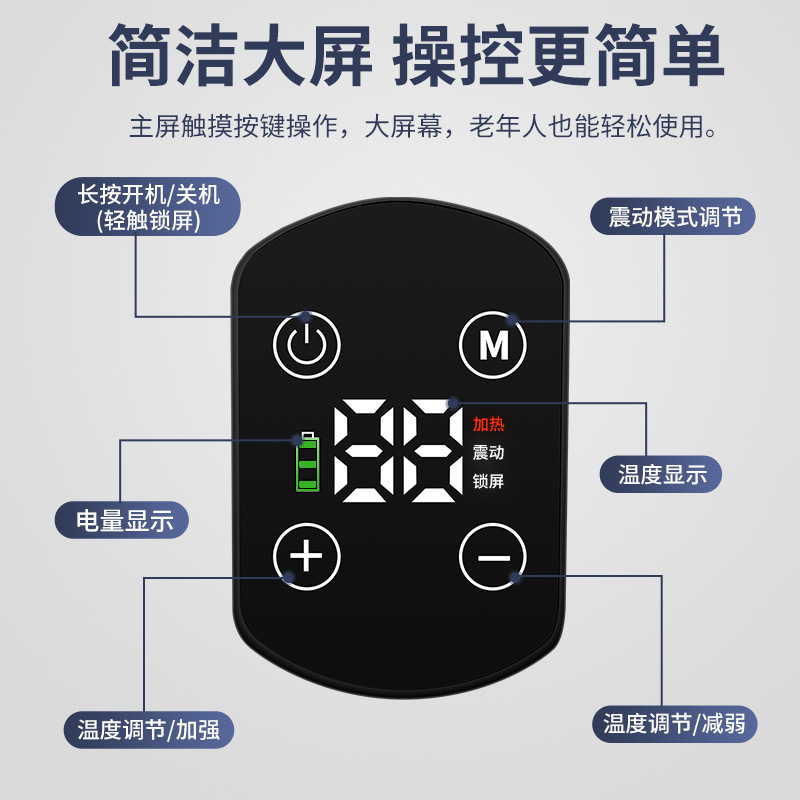 简洁大屏 操控更简单

主屏触摸按键操作，大屏幕，老年人也能轻松使用。

长按开机/关机
(轻触锁屏)

震动模式调节

M

88

加热
震动
锁屏

温度显示

电量显示

+

−

温度调节/加强

温度调节/减弱