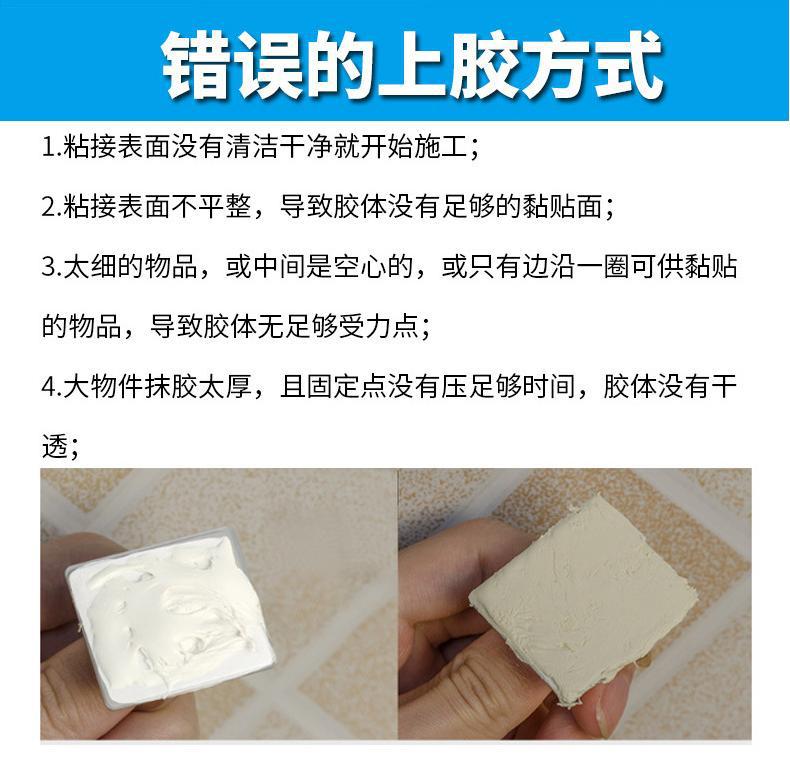 错误的上胶方式

1.粘接表面没有清洁干净就开始施工；

2.粘接表面不平整，导致胶体没有足够的黏贴面；

3.太细的物品，或中间是空心的，或只有边沿一圈可供黏贴的物品，导致胶体无足够受力点；

4.大物件抹胶太厚，且固定点没有压足够时间，胶体没有干透；