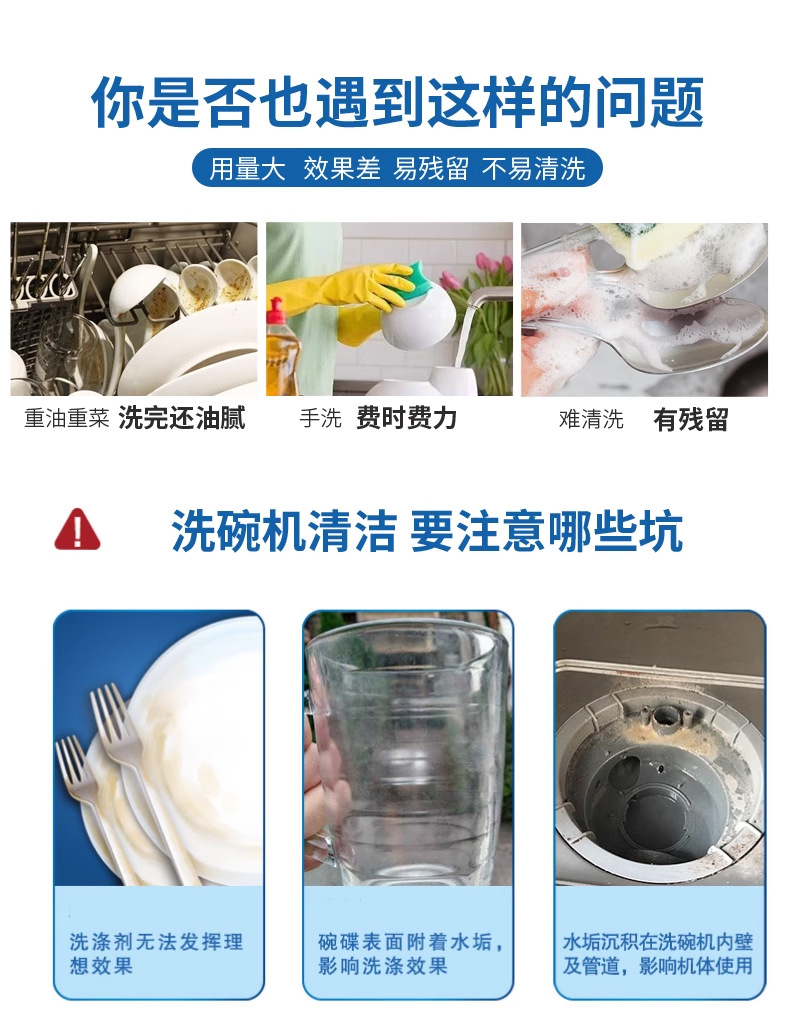 你是否也遇到这样的问题

用量大 效果差 易残留 不易清洗

重油重菜 洗完还油腻

手洗 费时费力

难清洗 有残留

洗碗机清洁 要注意哪些坑

洗涤剂无法发挥理想效果

碗碟表面附着水垢，影响洗涤效果

水垢沉积在洗碗机内壁及管道，影响机体使用