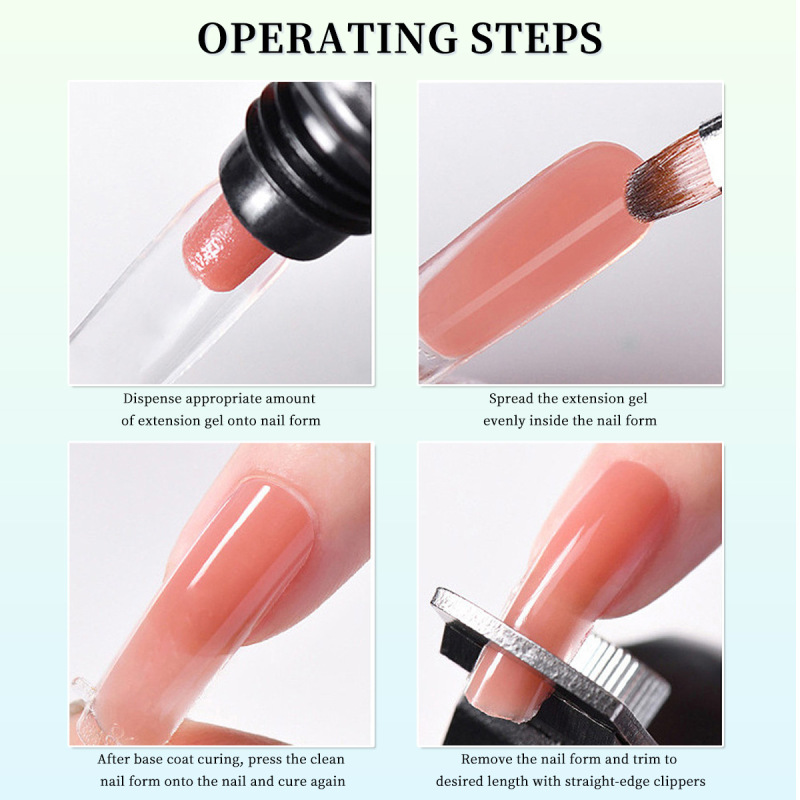 OPERATING STEPS

Dispense appropriate amount of extension gel onto nail form

Spread the extension gel evenly inside the nail form

After base coat curing, press the clean nail form onto the nail and cure again

Remove the nail form and trim to desired length with straight-edge clippers