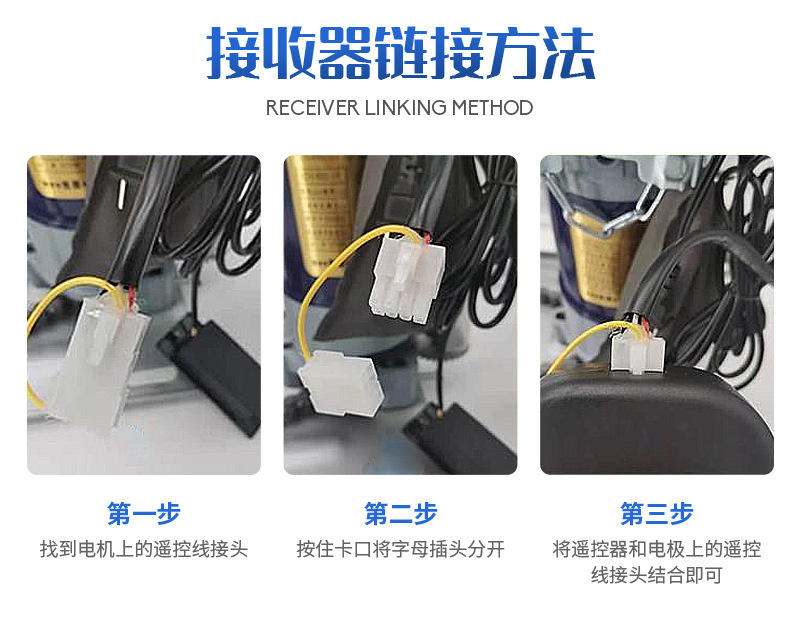 接收器链接方法

RECEIVER LINKING METHOD

第一步

找到电机上的遥控线接头

第二步

按住卡口将字母插头分开

第三步

将遥控器和电极上的遥控线接头结合即可