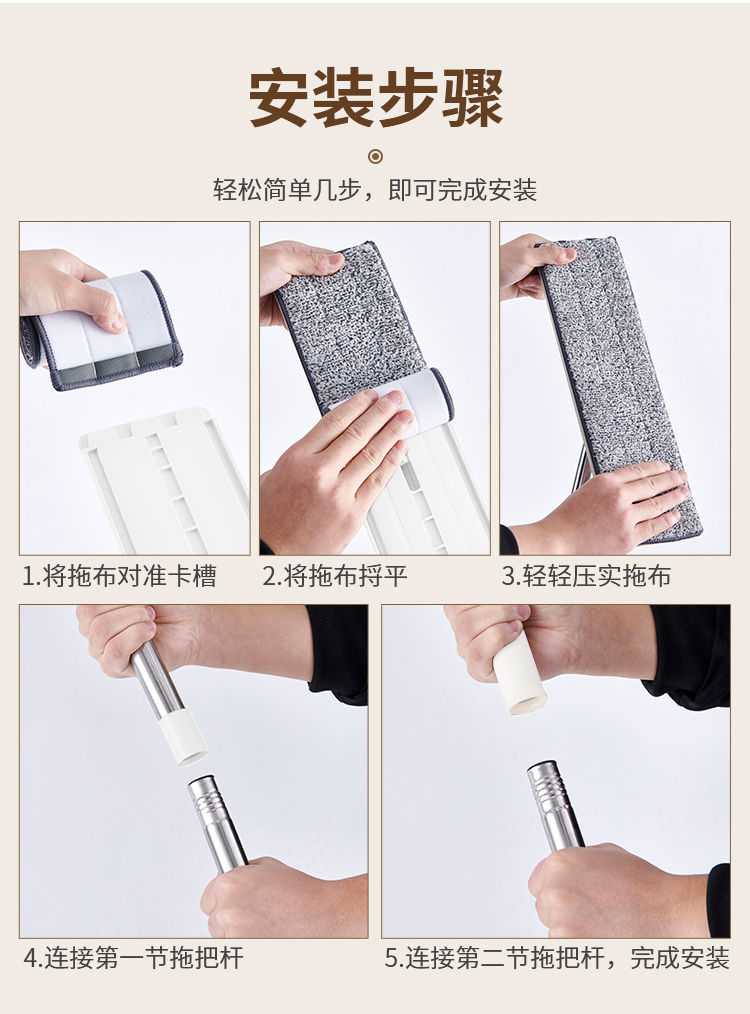 安装步骤

轻松简单几步，即可完成安装

1.将拖布对准卡槽

2.将拖布捋平

3.轻轻压实拖布

4.连接第一节拖把杆

5.连接第二节拖把杆，完成安装