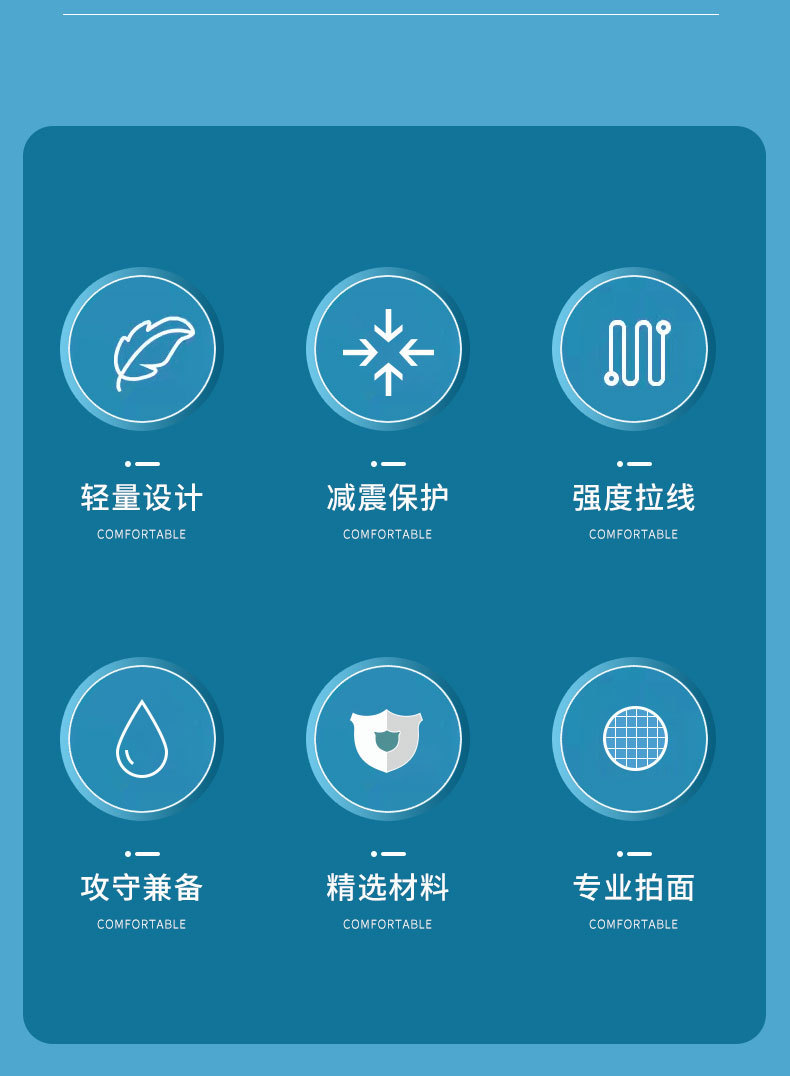 轻量设计
COMFORTABLE

减震保护
COMFORTABLE

强度拉线
COMFORTABLE

攻守兼备
COMFORTABLE

精选材料
COMFORTABLE

专业拍面
COMFORTABLE