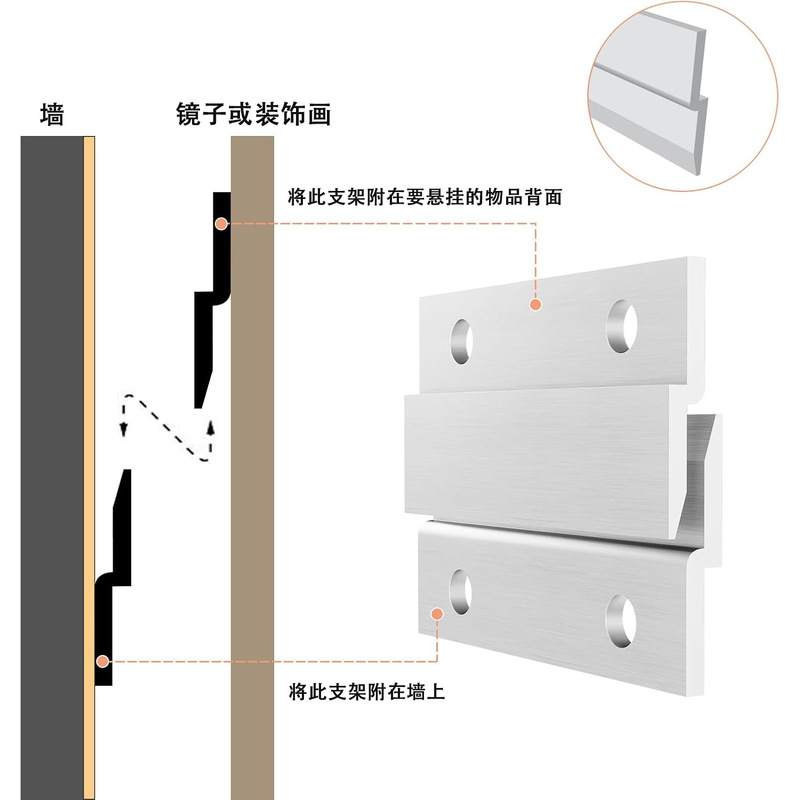 墙

镜子或装饰画

将此支架附在要悬挂的物品背面

将此支架附在墙上