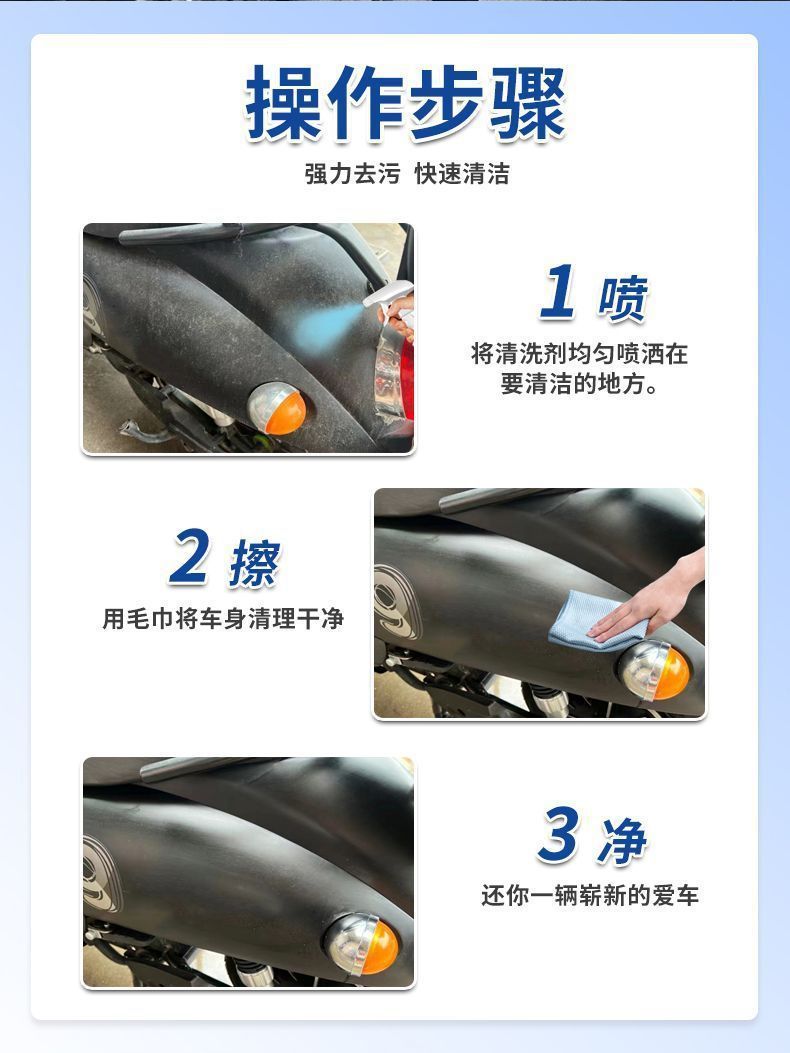 操作步骤

强力去污 快速清洁

1 喷

将清洗剂均匀喷洒在要清洁的地方。

2 擦

用毛巾将车身清理干净

3 净

还你一辆崭新的爱车