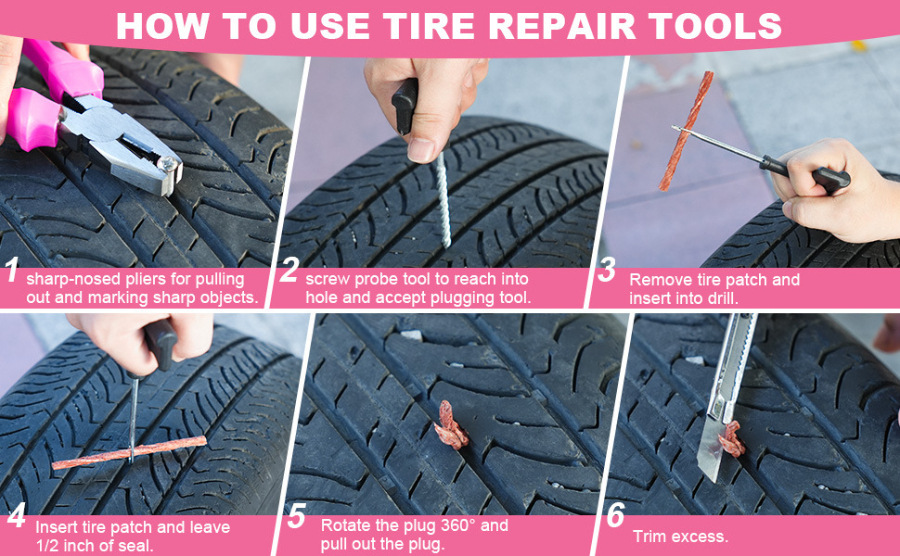 HOW TO USE TIRE REPAIR TOOLS

1 sharp-nosed pliers for pulling out and marking sharp objects.

2 screw probe tool to reach into hole and accept plugging tool.

3 Remove tire patch and insert into drill.

4 Insert tire patch and leave 1/2 inch of seal.

5 Rotate the plug 360° and pull out the plug.

6 Trim excess.