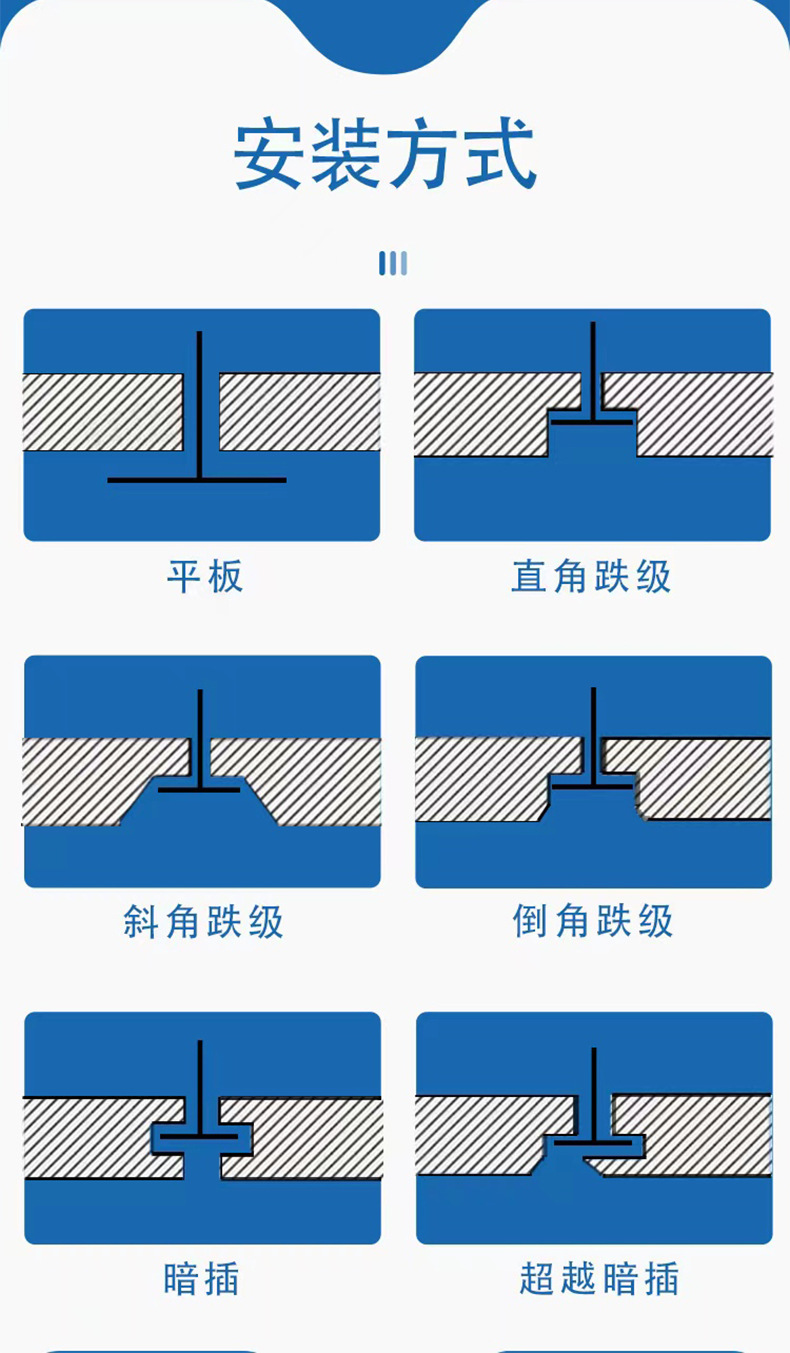 安装方式

平板

直角跌级

斜角跌级

倒角跌级

暗插

超越暗插