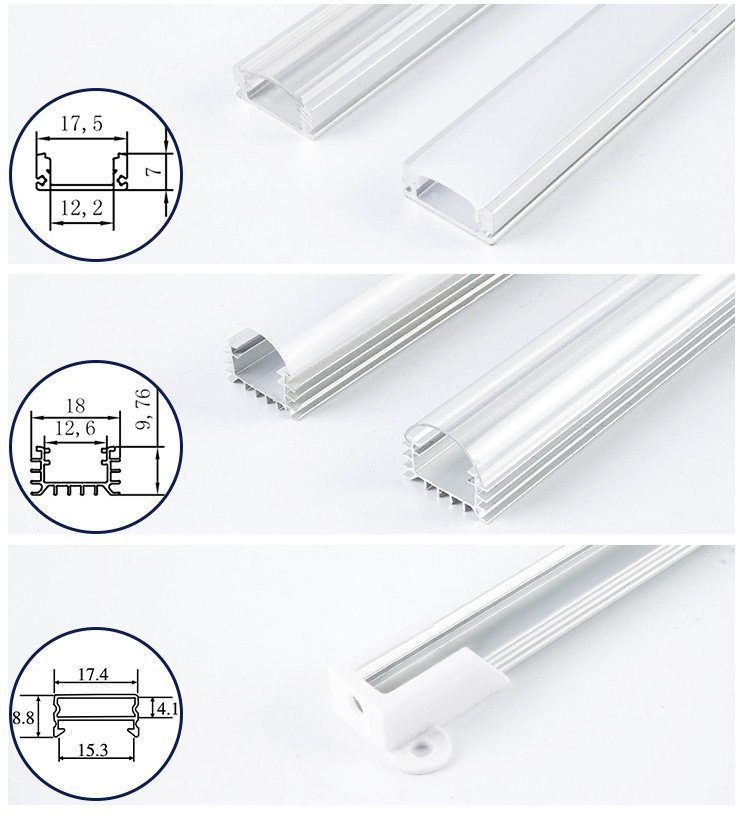 17, 5
7
12, 2

18
12, 6
9, 76

17.4
8.8
4.1
15.3