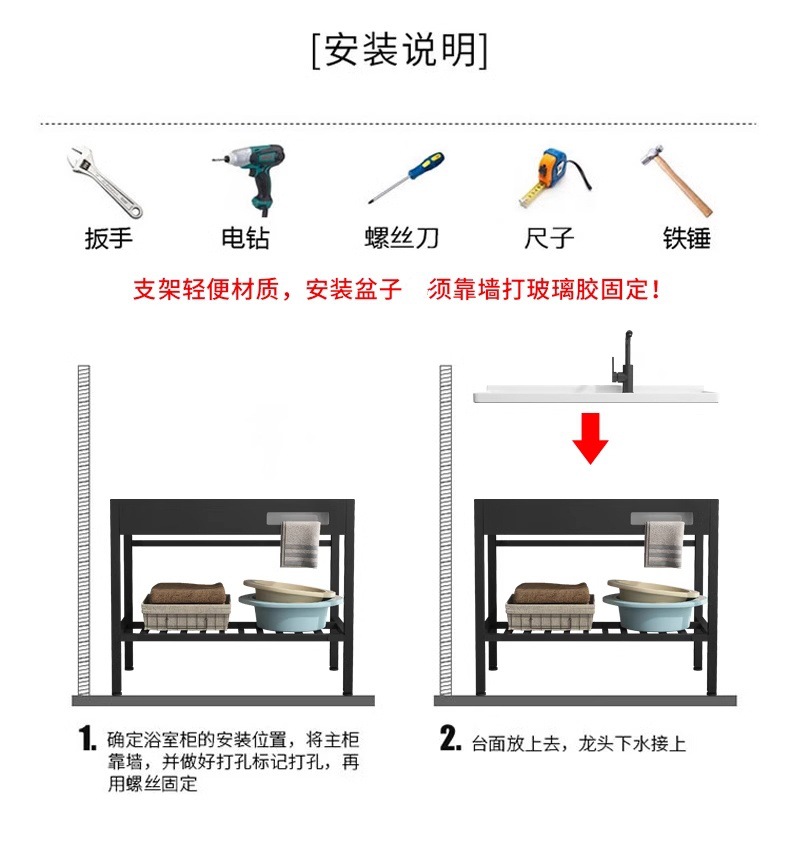 [安装说明]

扳手 电钻 螺丝刀 尺子 铁锤

支架轻便材质，安装盆子 须靠墙打玻璃胶固定！

1. 确定浴室柜的安装位置，将主柜靠墙，并做好打孔标记打孔，再用螺丝固定

2. 台面放上去，龙头下水接上