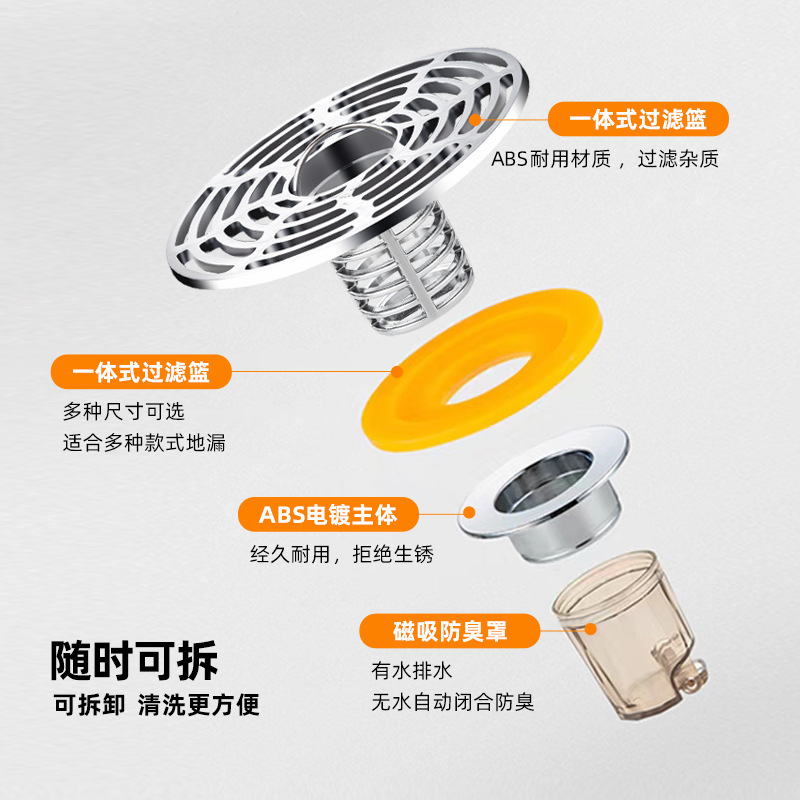 一体式过滤篮

ABS耐用材质，过滤杂质

一体式过滤篮

多种尺寸可选
适合多种款式地漏

ABS电镀主体

经久耐用，拒绝生锈

磁吸防臭罩

有水排水
无水自动闭合防臭

随时可拆

可拆卸 清洗更方便